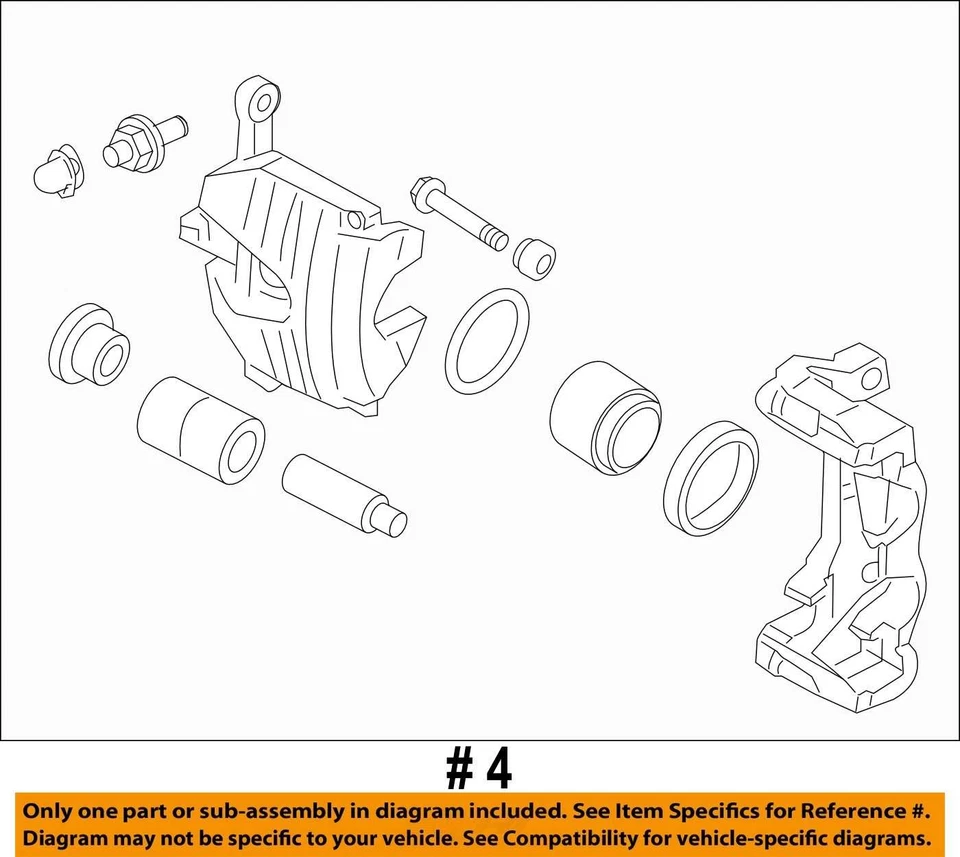 # 4

Only one part or sub-assembly in diagram included. See Item Specifics for Reference #. Diagram may not be specific to your vehicle. See Compatibility for vehicle-specific diagrams.