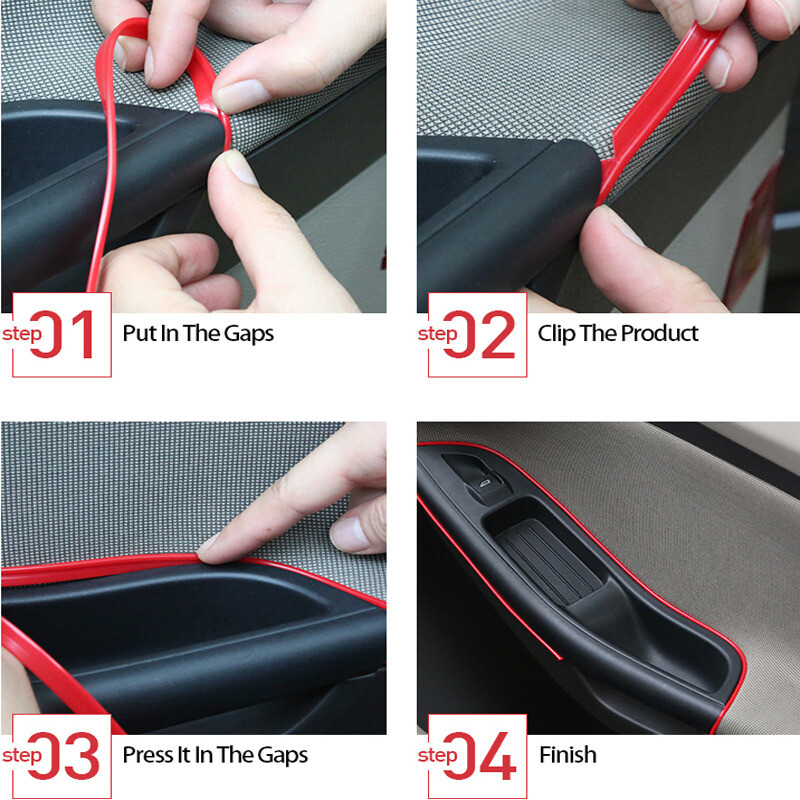 step 01 Put In The Gaps

step 02 Clip The Product

step 03 Press It In The Gaps

step 04 Finish