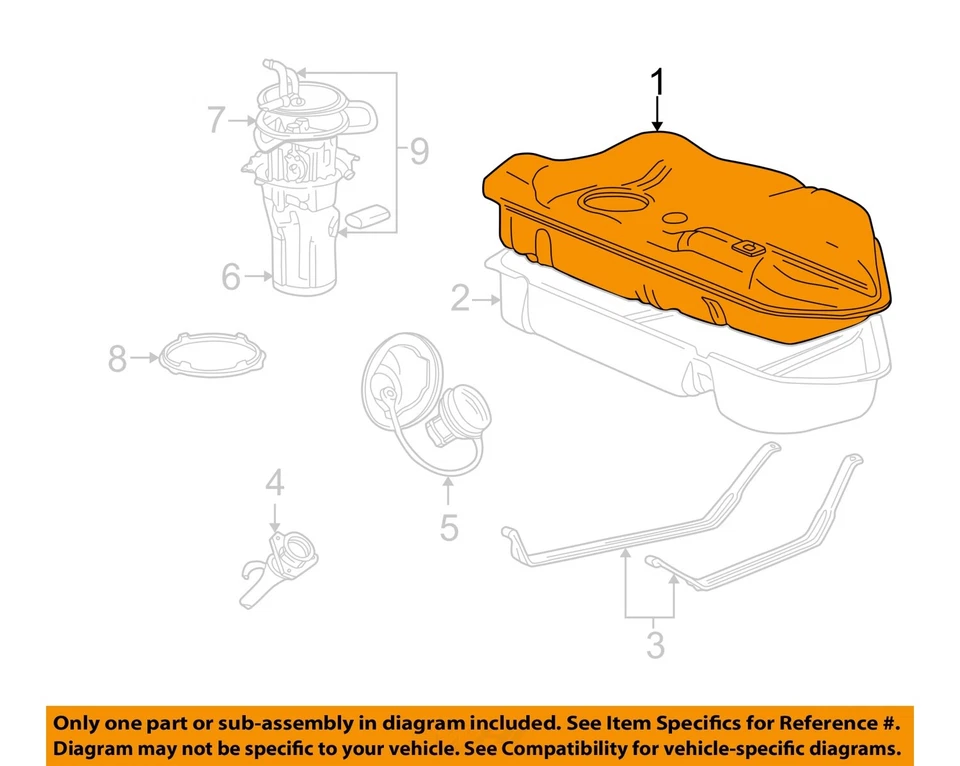 1
7
9
6
2
8
4
5
3

Only one part or sub-assembly in diagram included. See Item Specifics for Reference #.
Diagram may not be specific to your vehicle. See Compatibility for vehicle-specific diagrams.