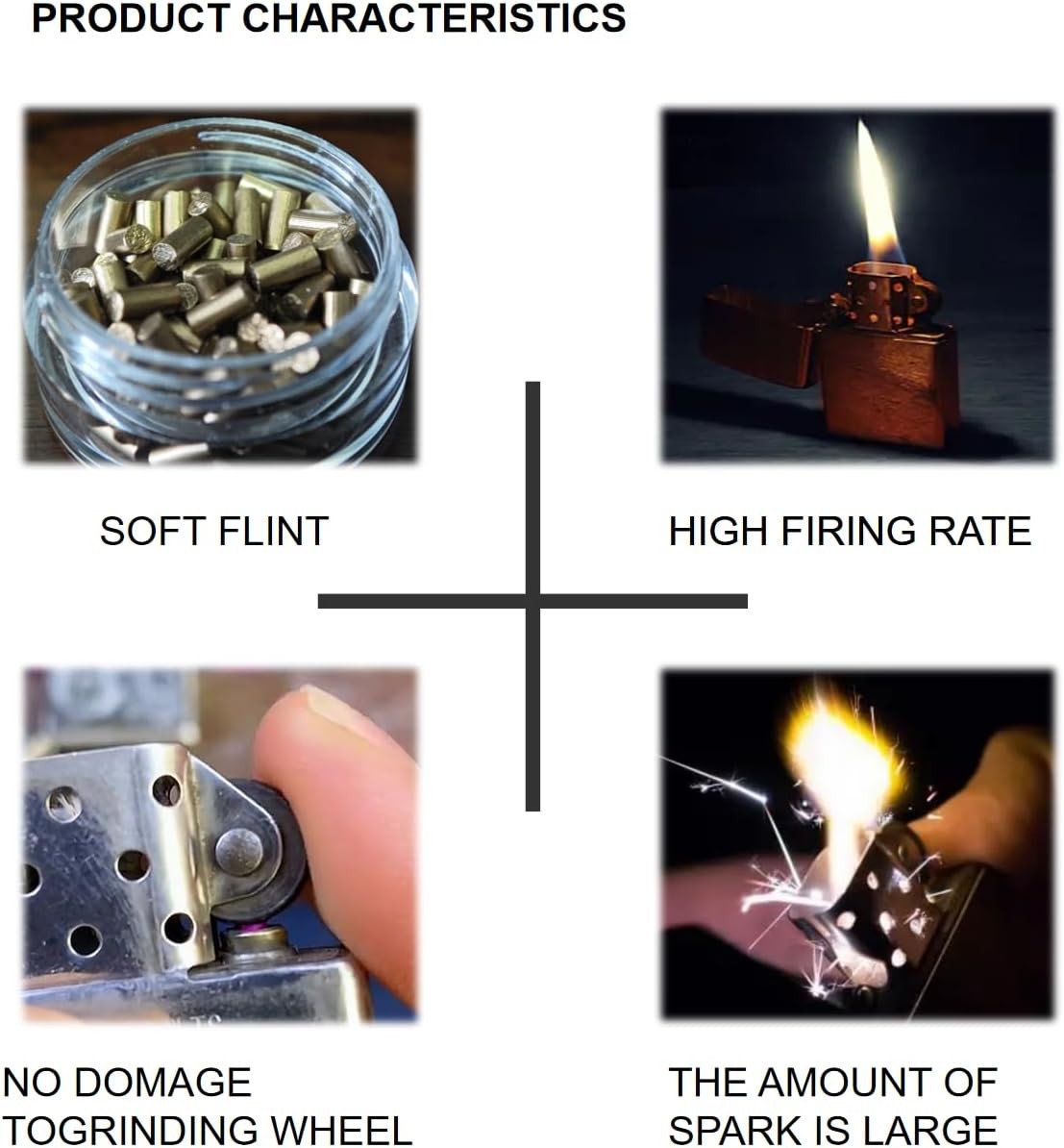 PRODUCT CHARACTERISTICS

SOFT FLINT

HIGH FIRING RATE

NO DOMAGE TOGRINDING WHEEL

THE AMOUNT OF SPARK IS LARGE