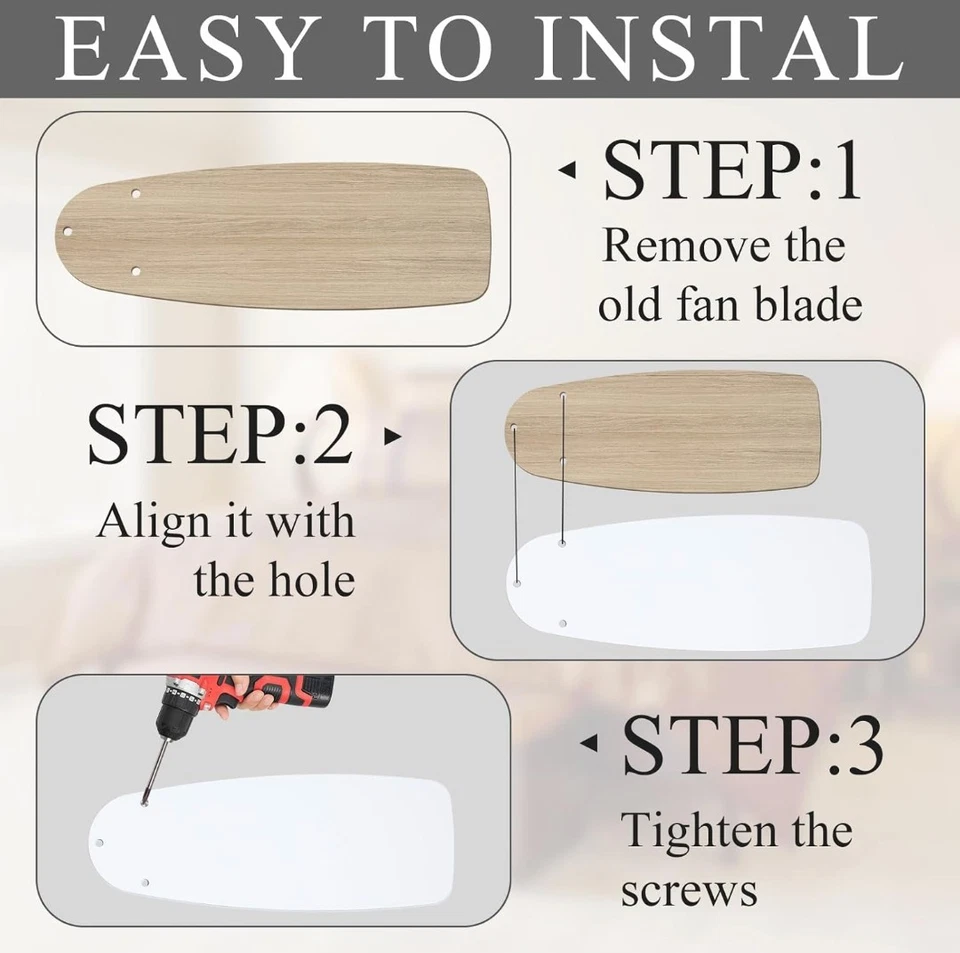 EASY TO INSTAL

STEP:1
Remove the old fan blade

STEP:2
Align it with the hole

STEP:3
Tighten the screws