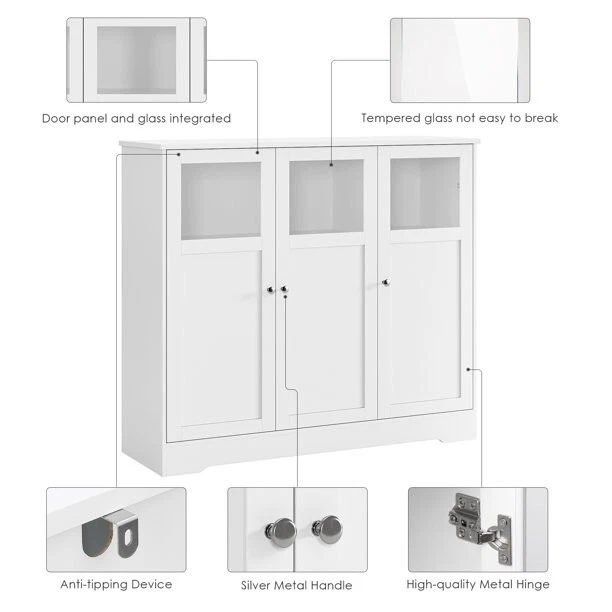 Door panel and glass integrated

Tempered glass not easy to break

Anti-tipping Device

Silver Metal Handle

High-quality Metal Hinge