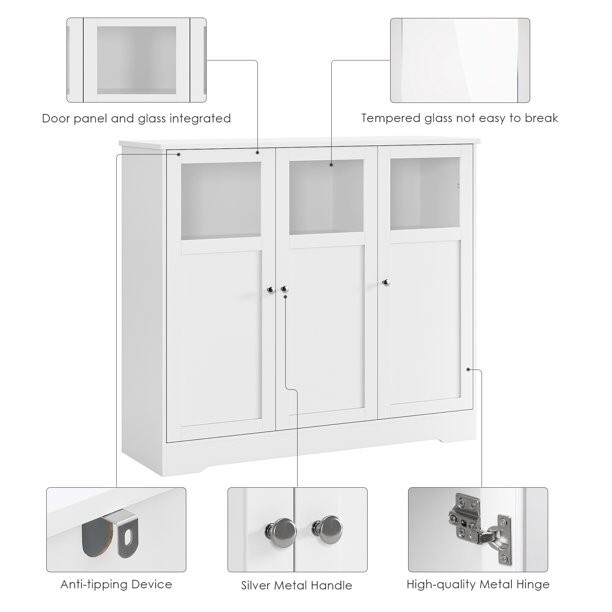 Door panel and glass integrated

Tempered glass not easy to break

Anti-tipping Device

Silver Metal Handle

High-quality Metal Hinge