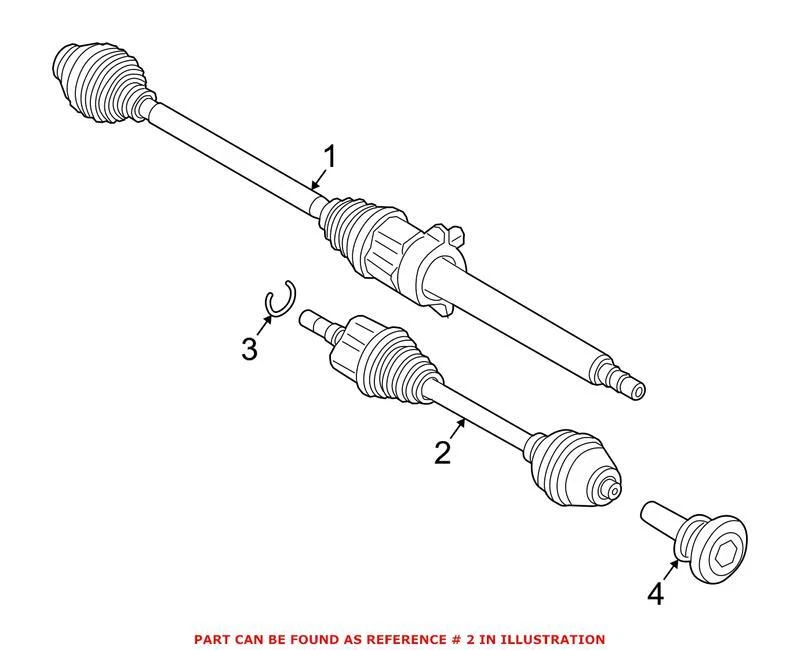 1
3
2
4
PART CAN BE FOUND AS REFERENCE # 2 IN ILLUSTRATION