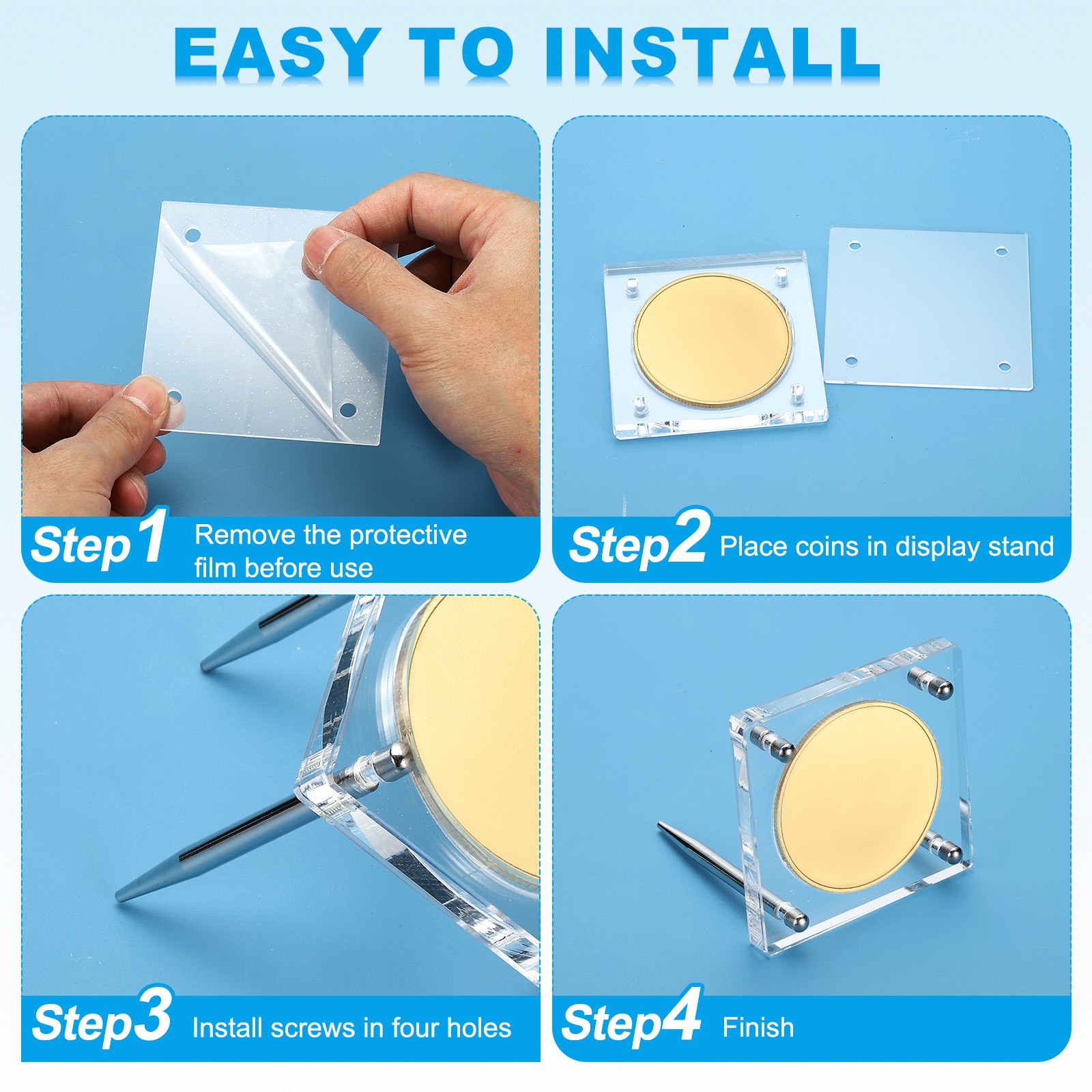 EASY TO INSTALL

Step1 Remove the protective film before use

Step2 Place coins in display stand

Step3 Install screws in four holes

Step4 Finish