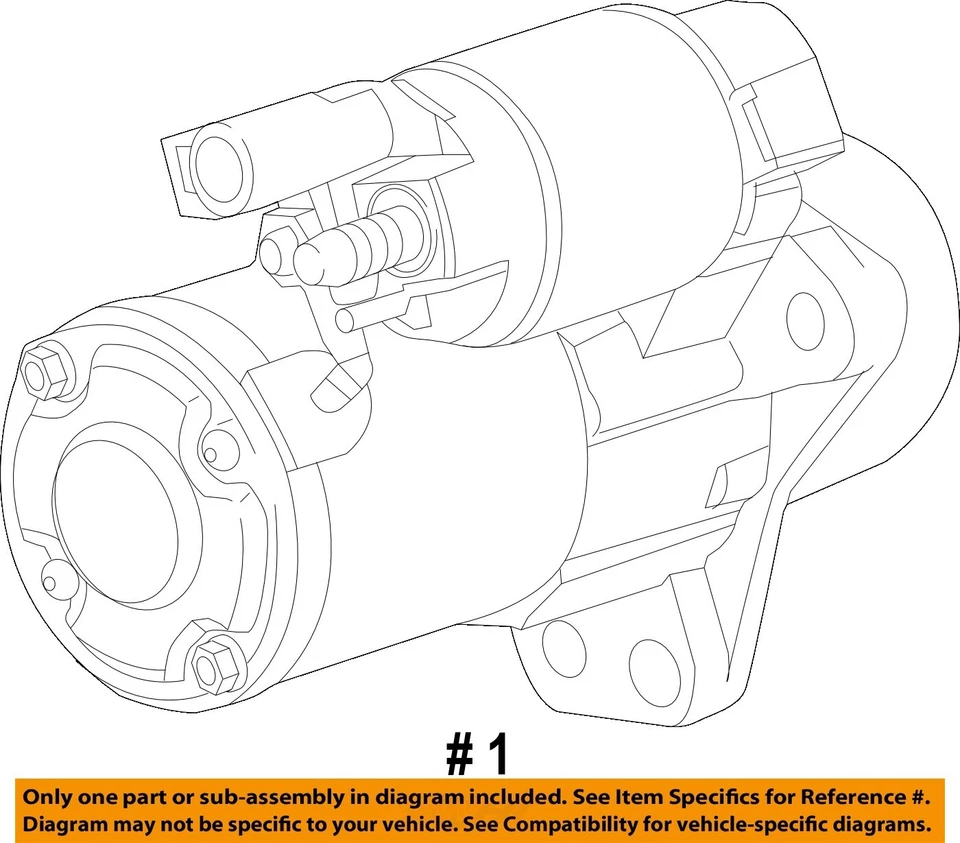 # 1

Only one part or sub-assembly in diagram included. See Item Specifics for Reference #. Diagram may not be specific to your vehicle. See Compatibility for vehicle-specific diagrams.