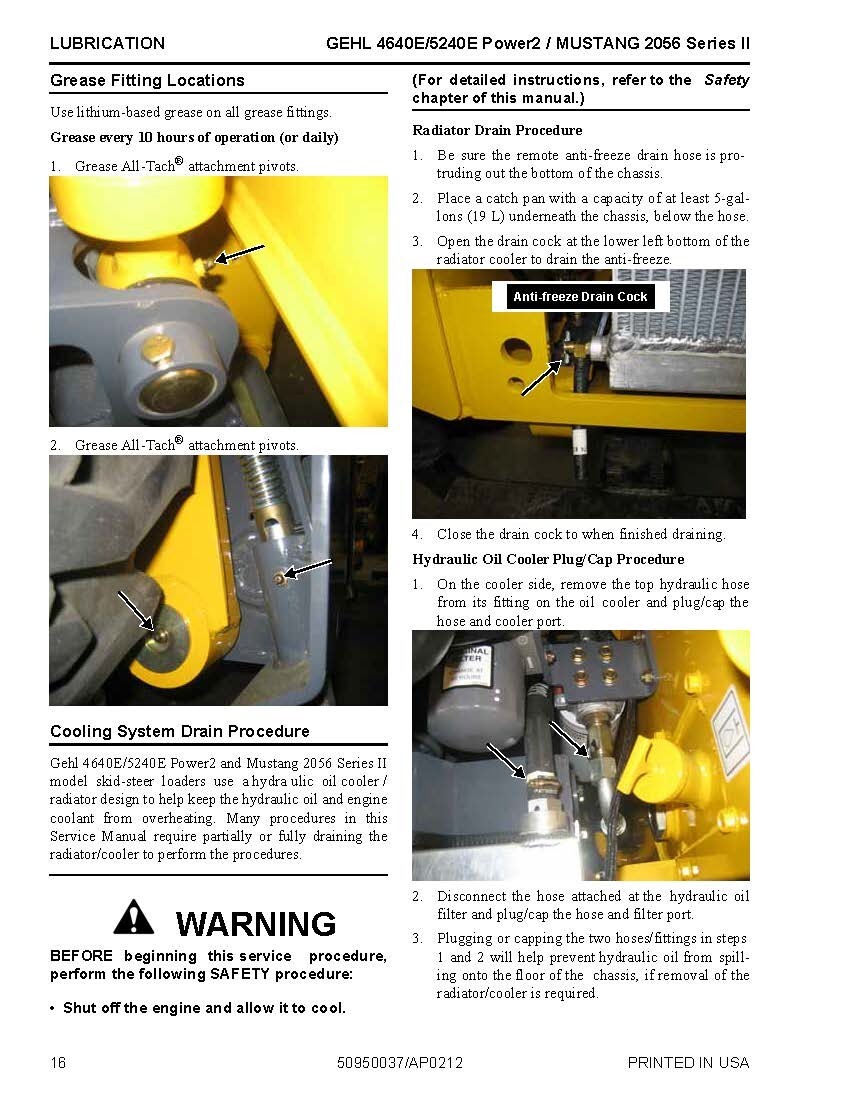 LUBRICATION GEHL 4640E/5240E Power2 / MUSTANG 2056 Series II

Grease Fitting Locations

Use lithium-based grease on all grease fittings.

Grease every 10 hours of operation (or daily)

1. Grease All-Tach® attachment pivots.

2. Grease All-Tach® attachment pivots.

Cooling System Drain Procedure

Gehl 4640E/5240E Power2 and Mustang 2056 Series II model skid-steer loaders use a hydraulic oil cooler / radiator design to help keep the hydraulic oil and engine coolant from overheating. Many procedures in this Service Manual require partially or fully draining the radiator/cooler to perform the procedures.

WARNING

BEFORE beginning this service procedure, perform the following SAFETY procedure:

• Shut off the engine and allow it to cool.

(For detailed instructions, refer to the Safety chapter of this manual.)

Radiator Drain Procedure

1. Be sure the remote anti-freeze drain hose is protruding out the bottom of the chassis.

2. Place a catch pan with a capacity of at least 5-gallons (19 L) underneath the chassis, below the hose.

3. Open the drain cock at the lower left bottom of the radiator cooler to drain the anti-freeze.

Anti-freeze Drain Cock

4. Close the drain cock to when finished draining.

Hydraulic Oil Cooler Plug/Cap Procedure

1. On the cooler side, remove the top hydraulic hose from its fitting on the oil cooler and plug/cap the hose and cooler port.

2. Disconnect the hose attached at the hydraulic oil filter and plug/cap the hose and filter port.

3. Plugging or capping the two hoses/fittings in steps 1 and 2 will help prevent hydraulic oil from spilling onto the floor of the chassis, if removal of the radiator/cooler is required.

16 50950037/AP0212 PRINTED IN USA