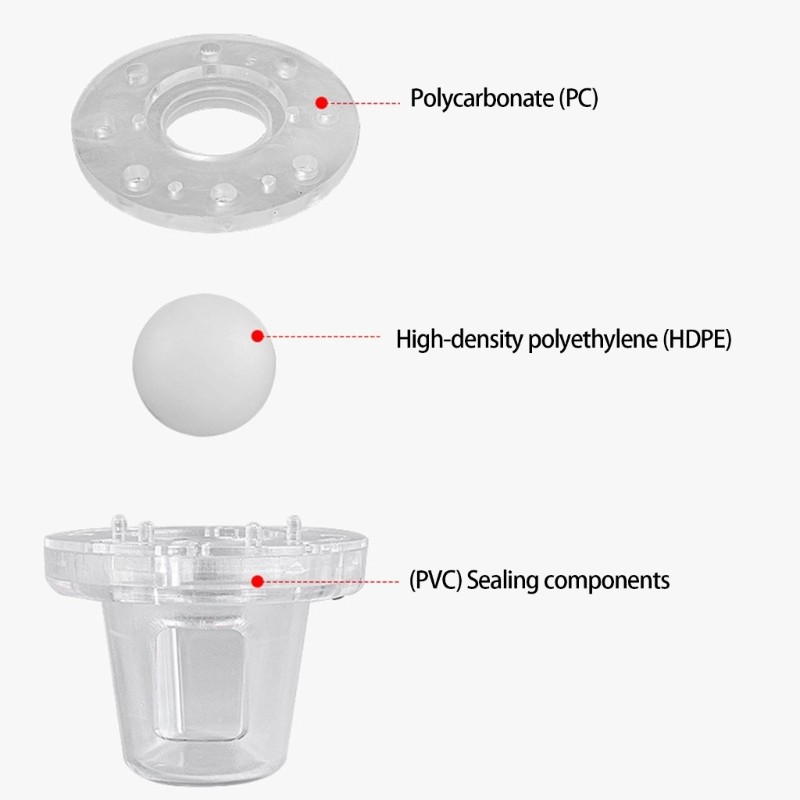 Polycarbonate (PC)

High-density polyethylene (HDPE)

(PVC) Sealing components