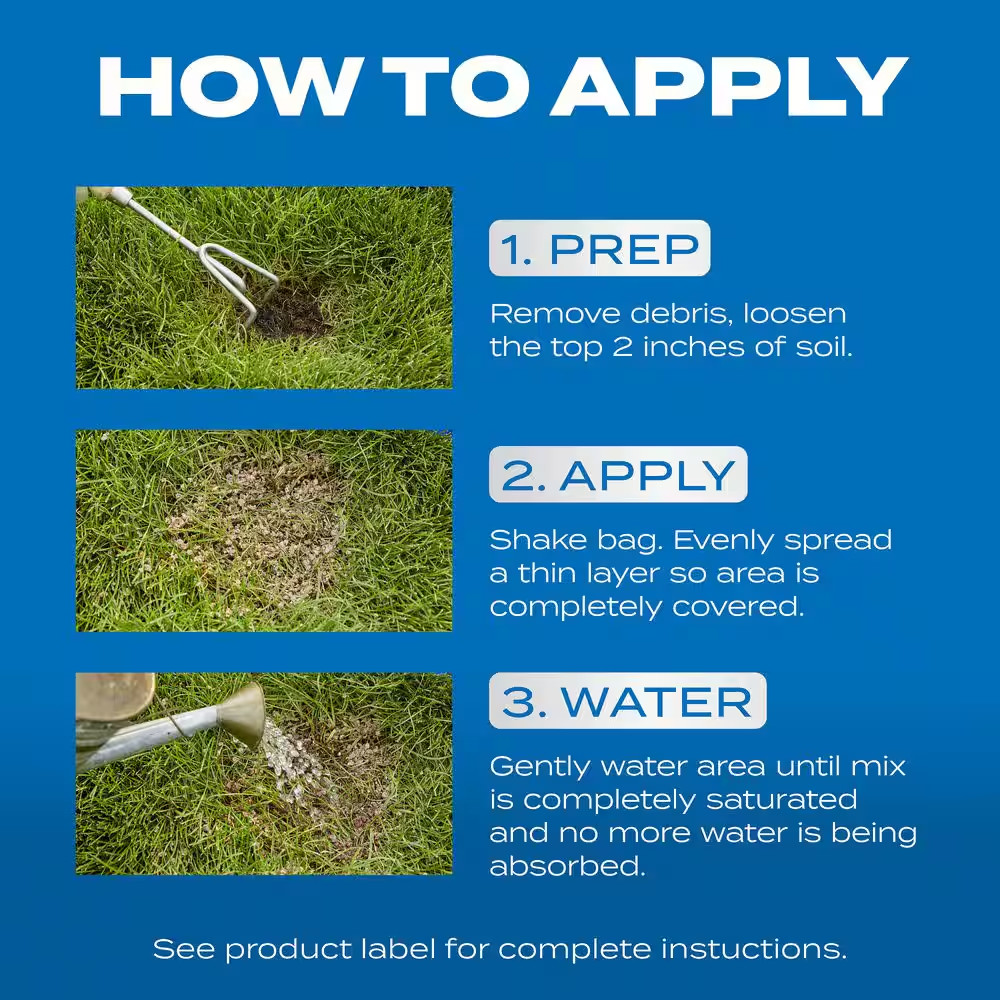 HOW TO APPLY

1. PREP

Remove debris, loosen the top 2 inches of soil.

2. APPLY

Shake bag. Evenly spread a thin layer so area is completely covered.

3. WATER

Gently water area until mix is completely saturated and no more water is being absorbed.

See product label for complete instuctions.