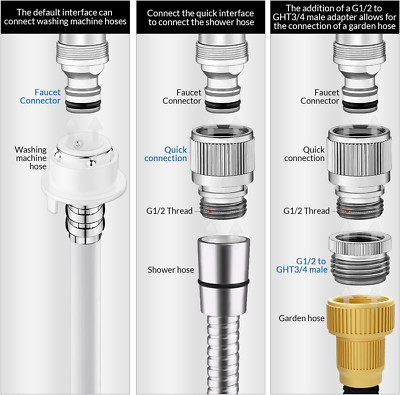 The default interface can connect washing machine hoses

Faucet Connector

Washing machine hose

Connect the quick interface to connect the shower hose

Faucet Connector

Quick connection

G1/2 Thread

Shower hose

The addition of a G1/2 to GHT3/4 male adapter allows for the connection of a garden hose

Faucet Connector

Quick connection

G1/2 Thread

G1/2 to GHT3/4 male

Garden hose