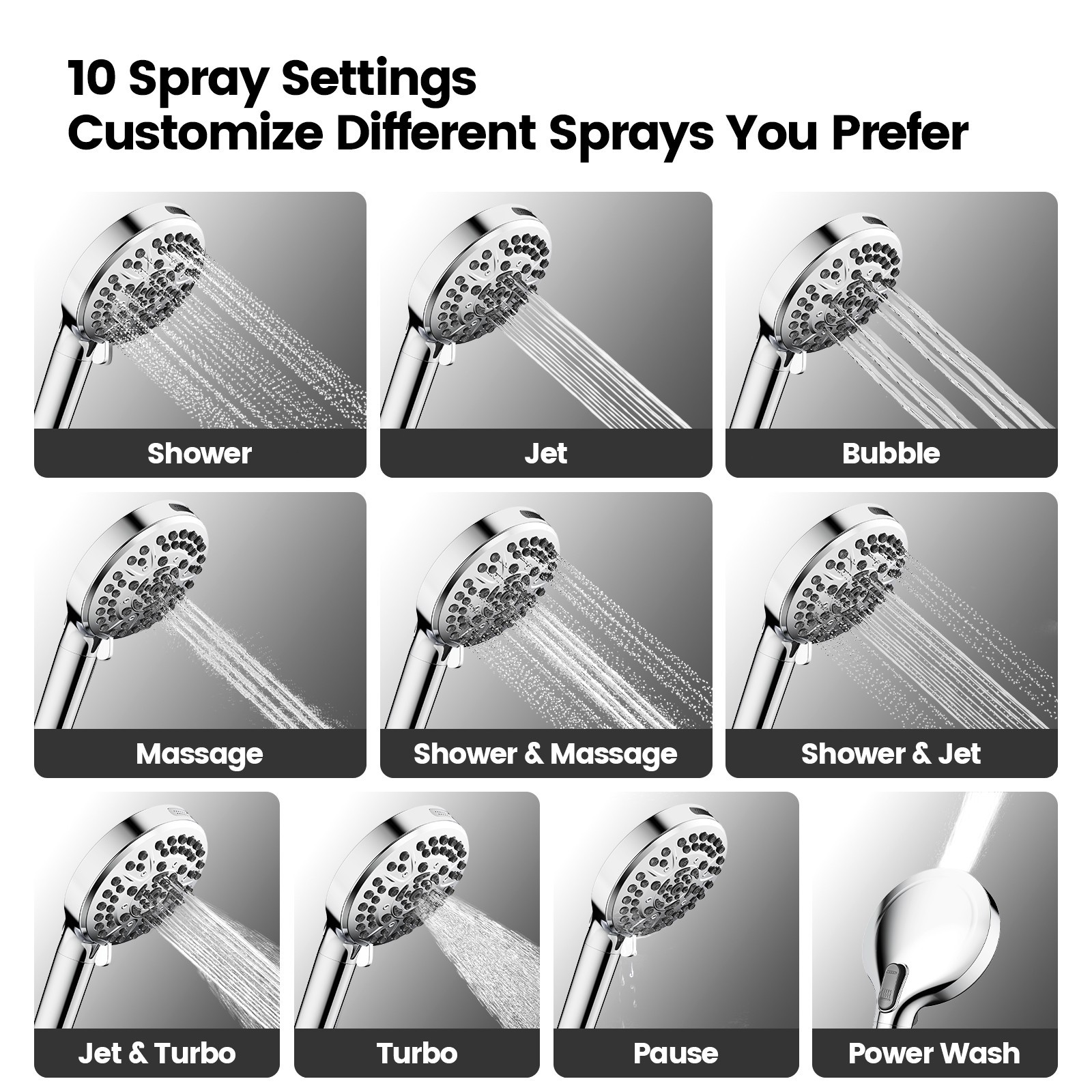 10 Spray Settings
Customize Different Sprays You Prefer

Shower

Jet

Bubble

Massage

Shower & Massage

Shower & Jet

Jet & Turbo

Turbo

Pause

Power Wash