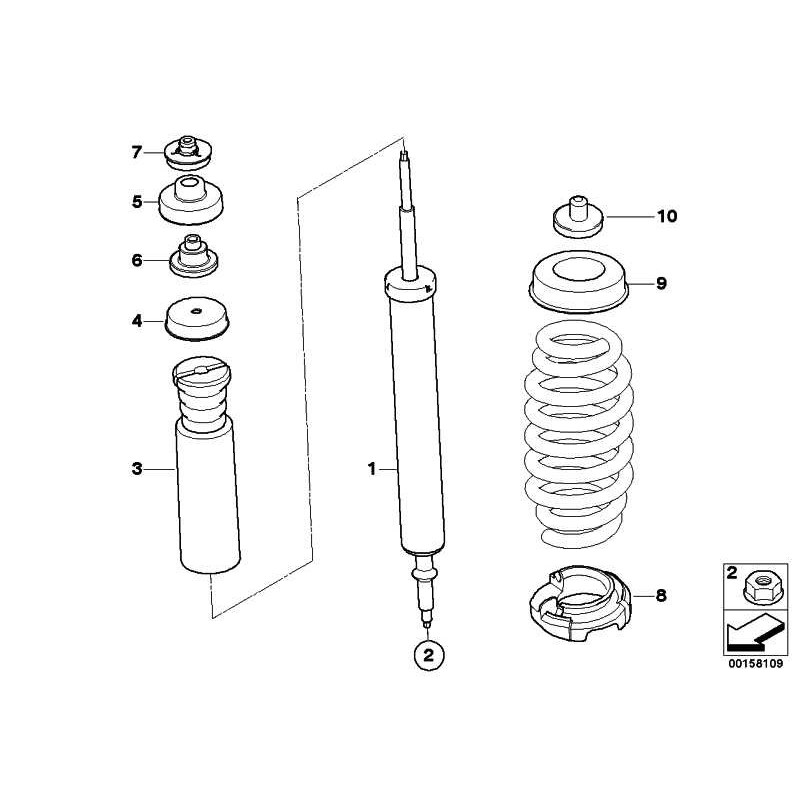 7
5
6
4
3
1
2
10
9
8
2
00158109