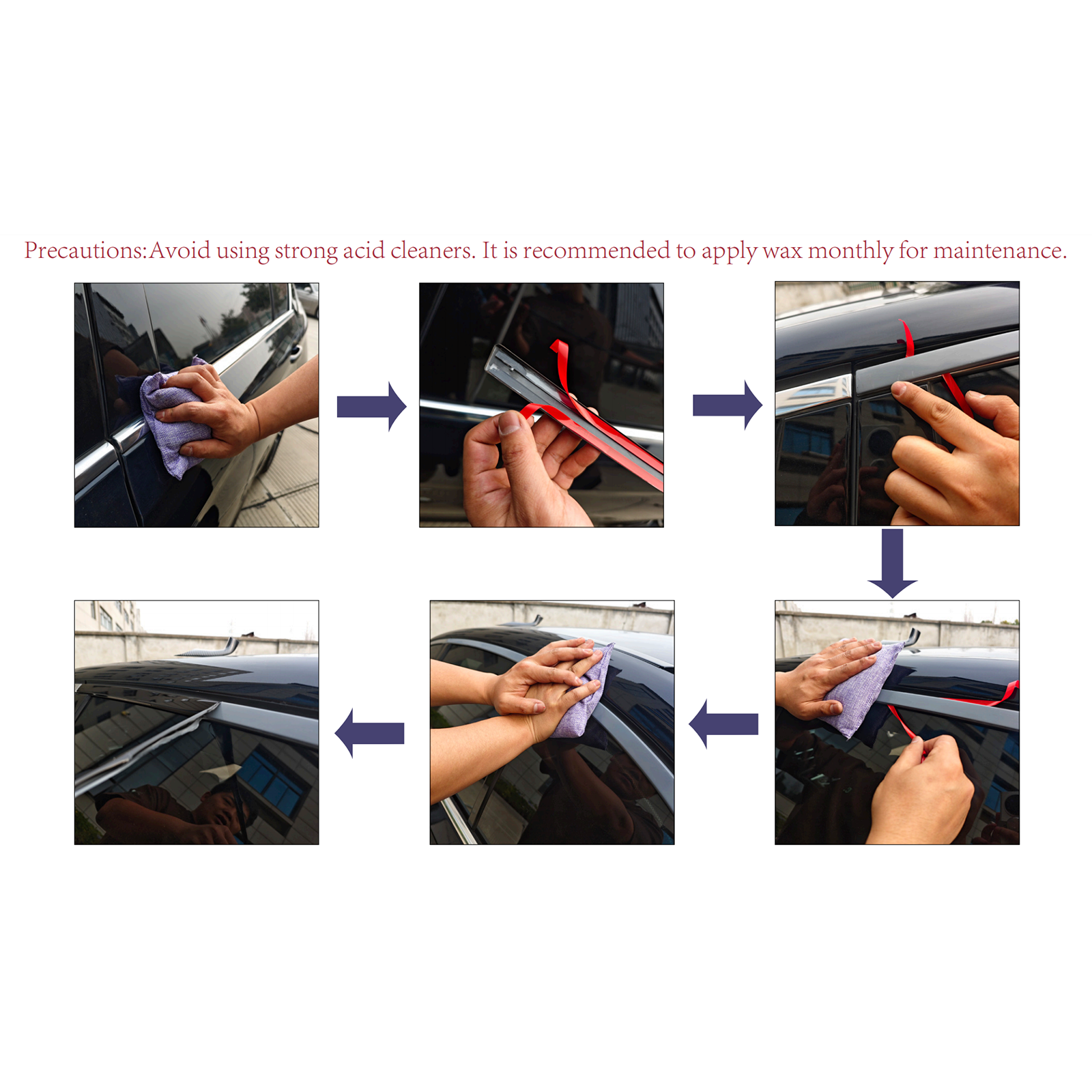 Precautions:Avoid using strong acid cleaners. It is recommended to apply wax monthly for maintenance.