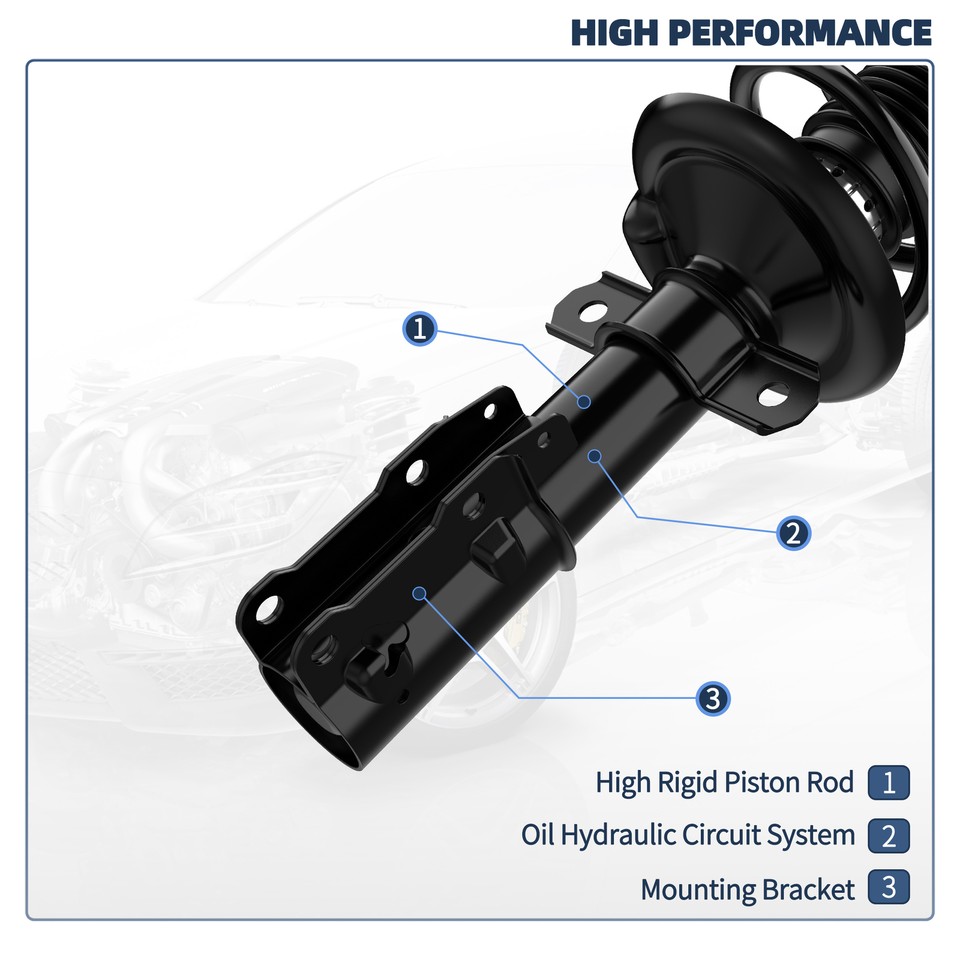 HIGH PERFORMANCE

1

2

3

High Rigid Piston Rod 1

Oil Hydraulic Circuit System 2

Mounting Bracket 3