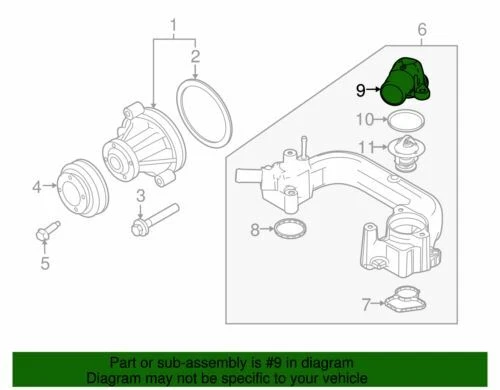 1
2
6
9
10
11
4
3
8
5
7

Part or sub-assembly is #9 in diagram
Diagram may not be specific to your vehicle