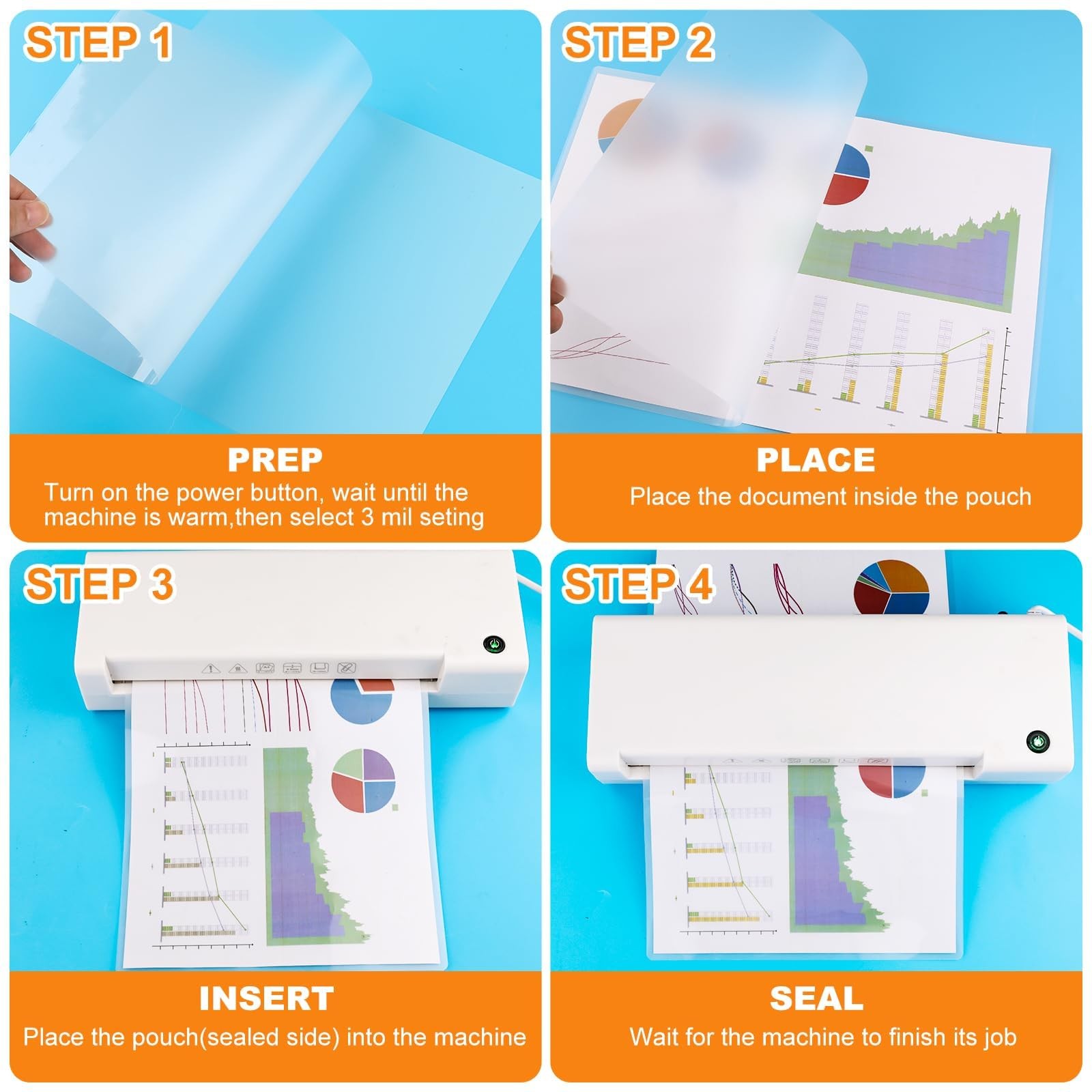 STEP 1

PREP
Turn on the power button, wait until the machine is warm,then select 3 mil seting

STEP 2

PLACE
Place the document inside the pouch

STEP 3

INSERT
Place the pouch(sealed side) into the machine

STEP 4

SEAL
Wait for the machine to finish its job