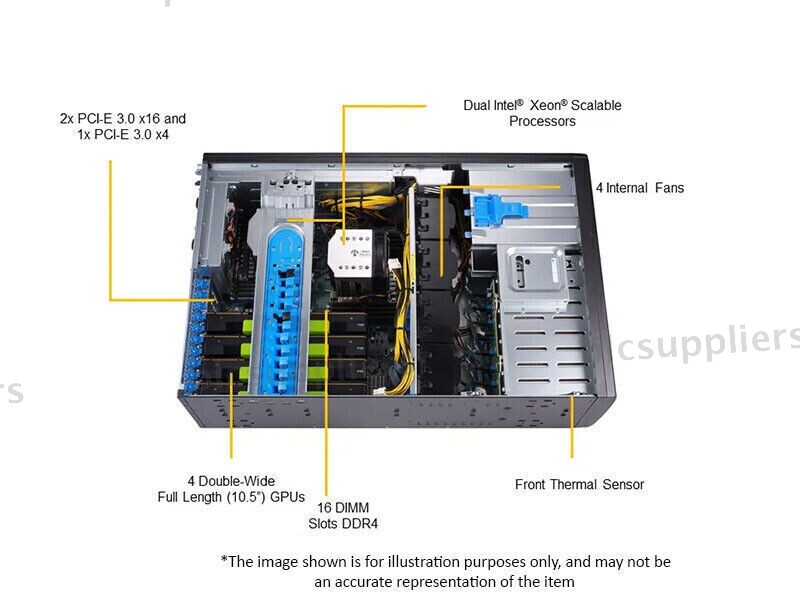 2x PCI-E 3.0 x16 and
1x PCI-E 3.0 x4

Dual Intel® Xeon® Scalable Processors

4 Internal Fans

csuppliers

rs

4 Double-Wide
Full Length (10.5") GPUs

16 DIMM
Slots DDR4

Front Thermal Sensor

*The image shown is for illustration purposes only, and may not be an accurate representation of the item