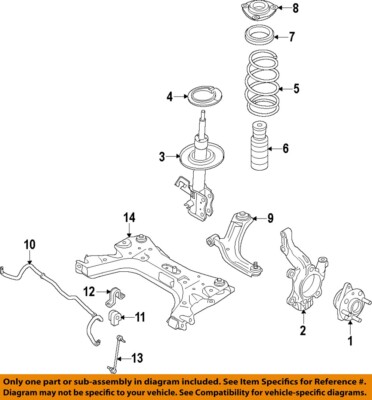 8
7
5
4
6
3
14
9
10
12
11
2
1
13

Only one part or sub-assembly in diagram included. See Item Specifics for Reference #.
Diagram may not be specific to your vehicle. See Compatibility for vehicle-specific diagrams.