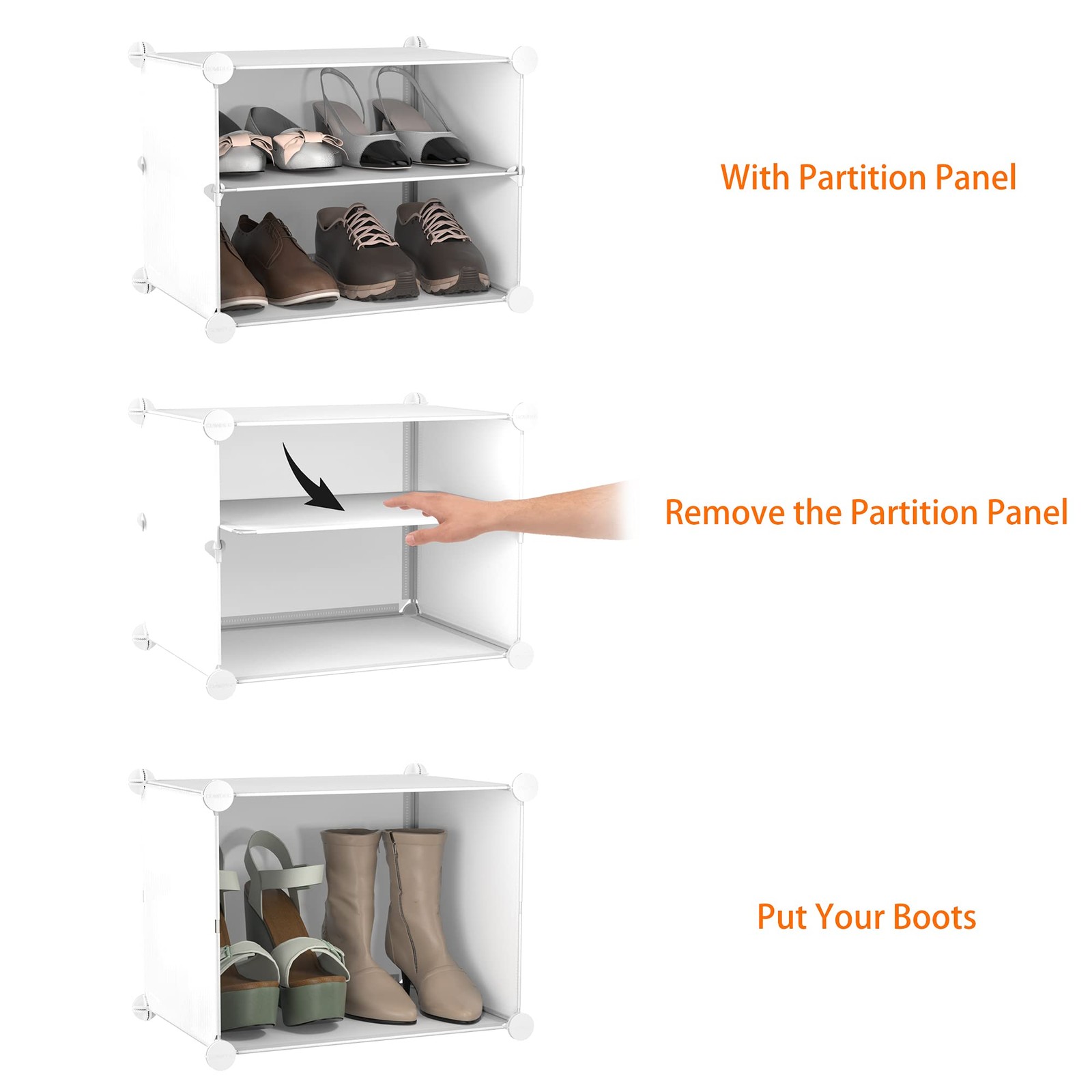 With Partition Panel

Remove the Partition Panel

Put Your Boots