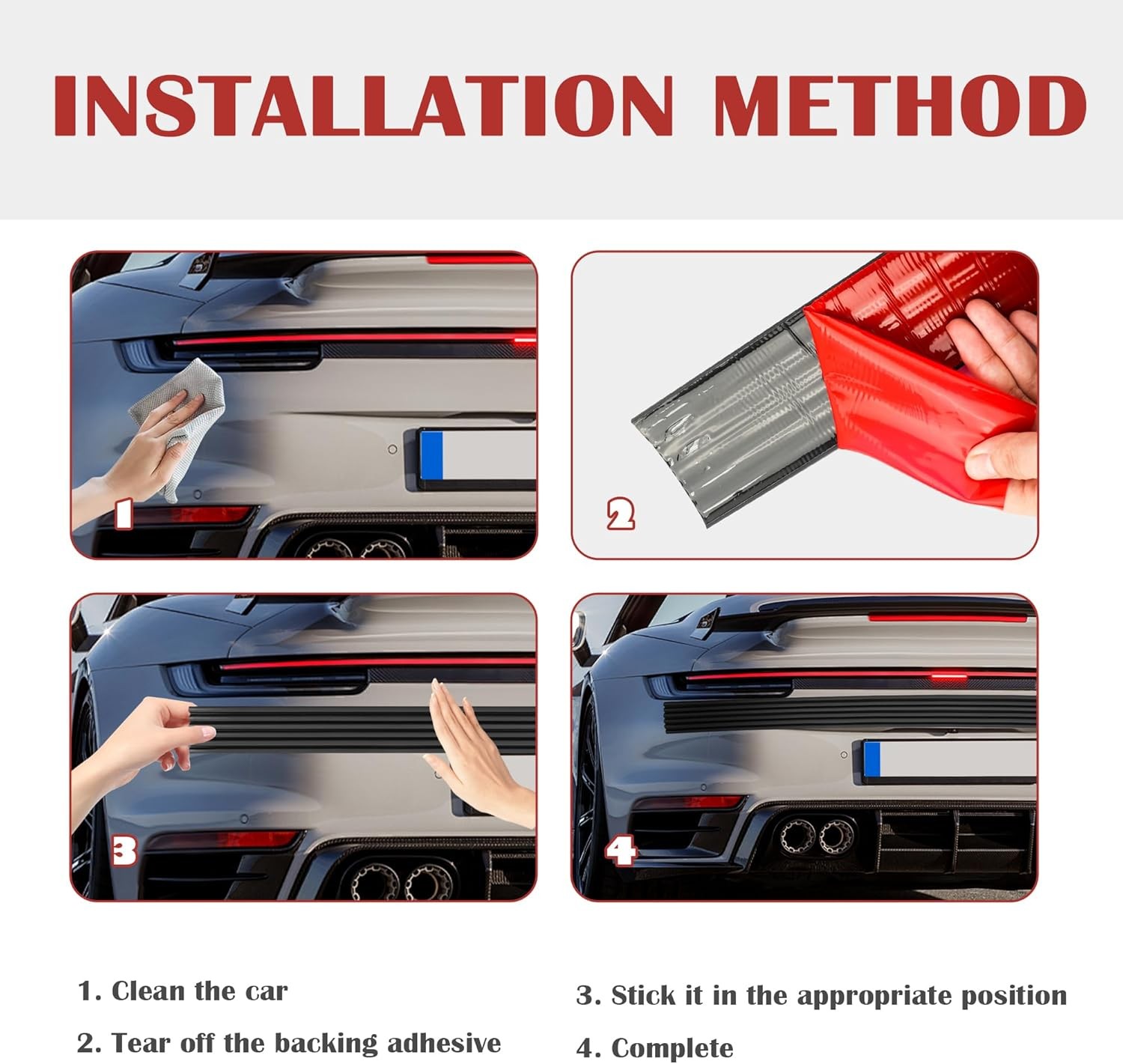 INSTALLATION METHOD

1

2

3

4

1. Clean the car

2. Tear off the backing adhesive

3. Stick it in the appropriate position

4. Complete