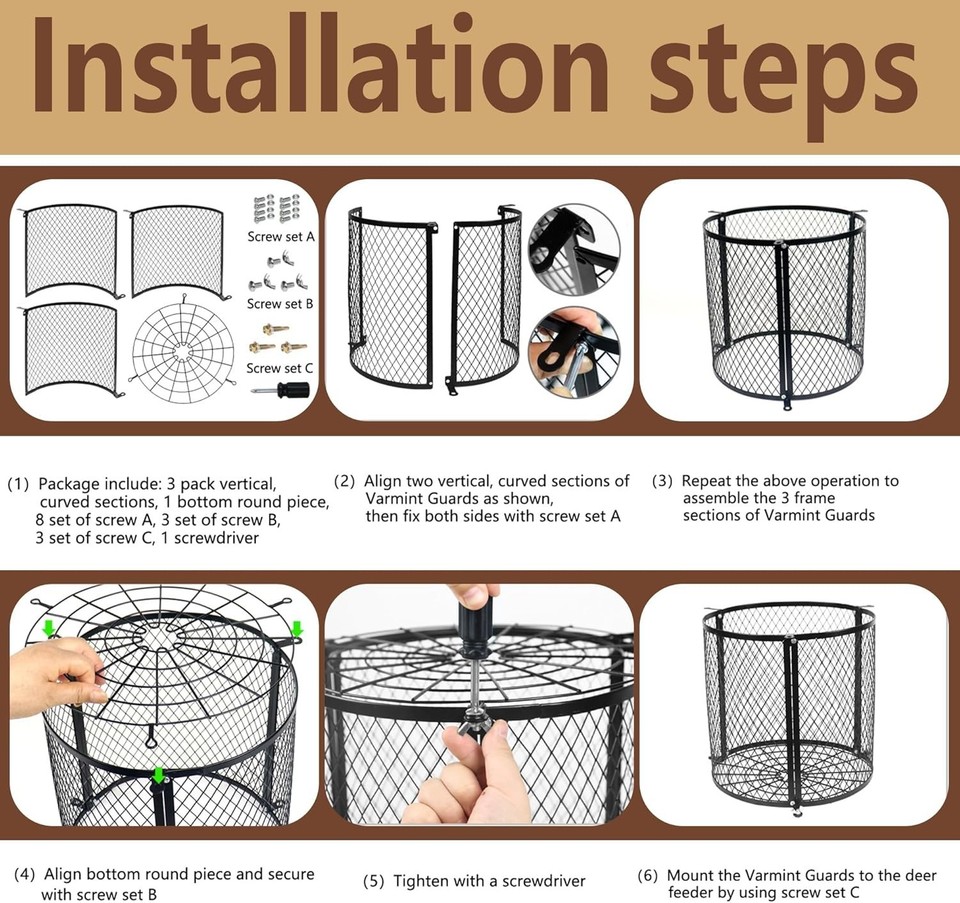 Installation steps

Screw set A

Screw set B

Screw set C

(1) Package include: 3 pack vertical, curved sections, 1 bottom round piece, 8 set of screw A, 3 set of screw B, 3 set of screw C, 1 screwdriver

(2) Align two vertical, curved sections of Varmint Guards as shown, then fix both sides with screw set A

(3) Repeat the above operation to assemble the 3 frame sections of Varmint Guards

(4) Align bottom round piece and secure with screw set B

(5) Tighten with a screwdriver

(6) Mount the Varmint Guards to the deer feeder by using screw set C