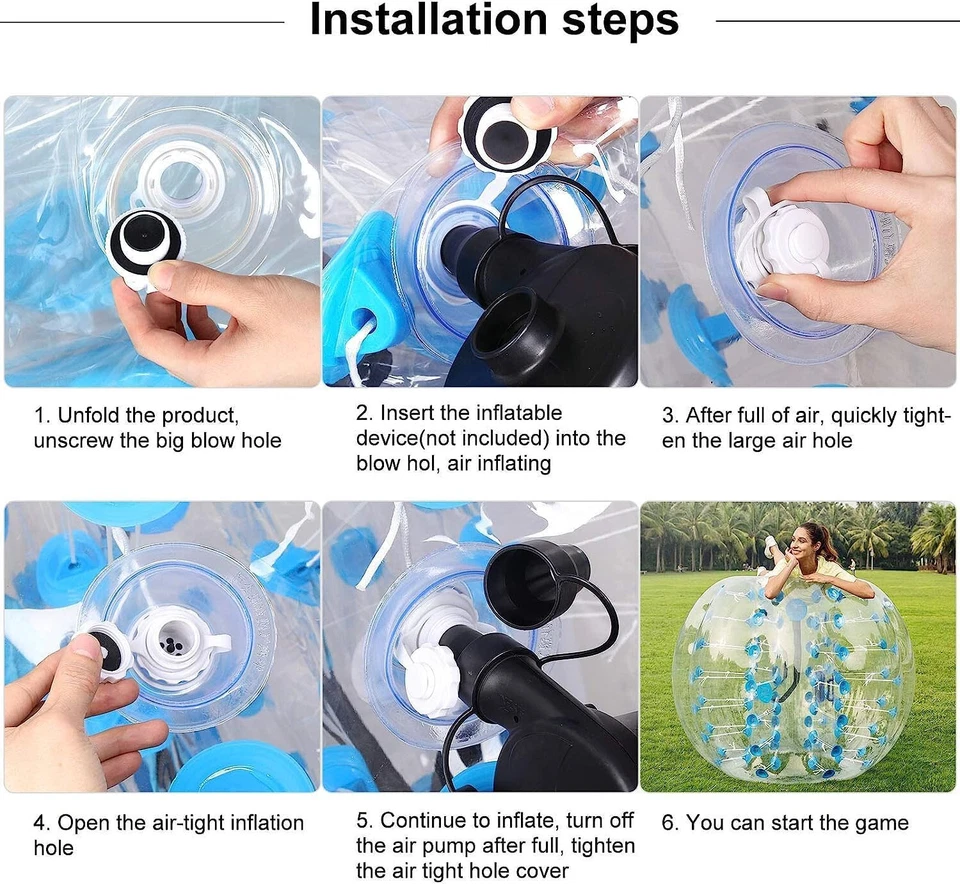 Installation steps

1. Unfold the product, unscrew the big blow hole

2. Insert the inflatable device(not included) into the blow hol, air inflating

3. After full of air, quickly tighten the large air hole

4. Open the air-tight inflation hole

5. Continue to inflate, turn off the air pump after full, tighten the air tight hole cover

6. You can start the game