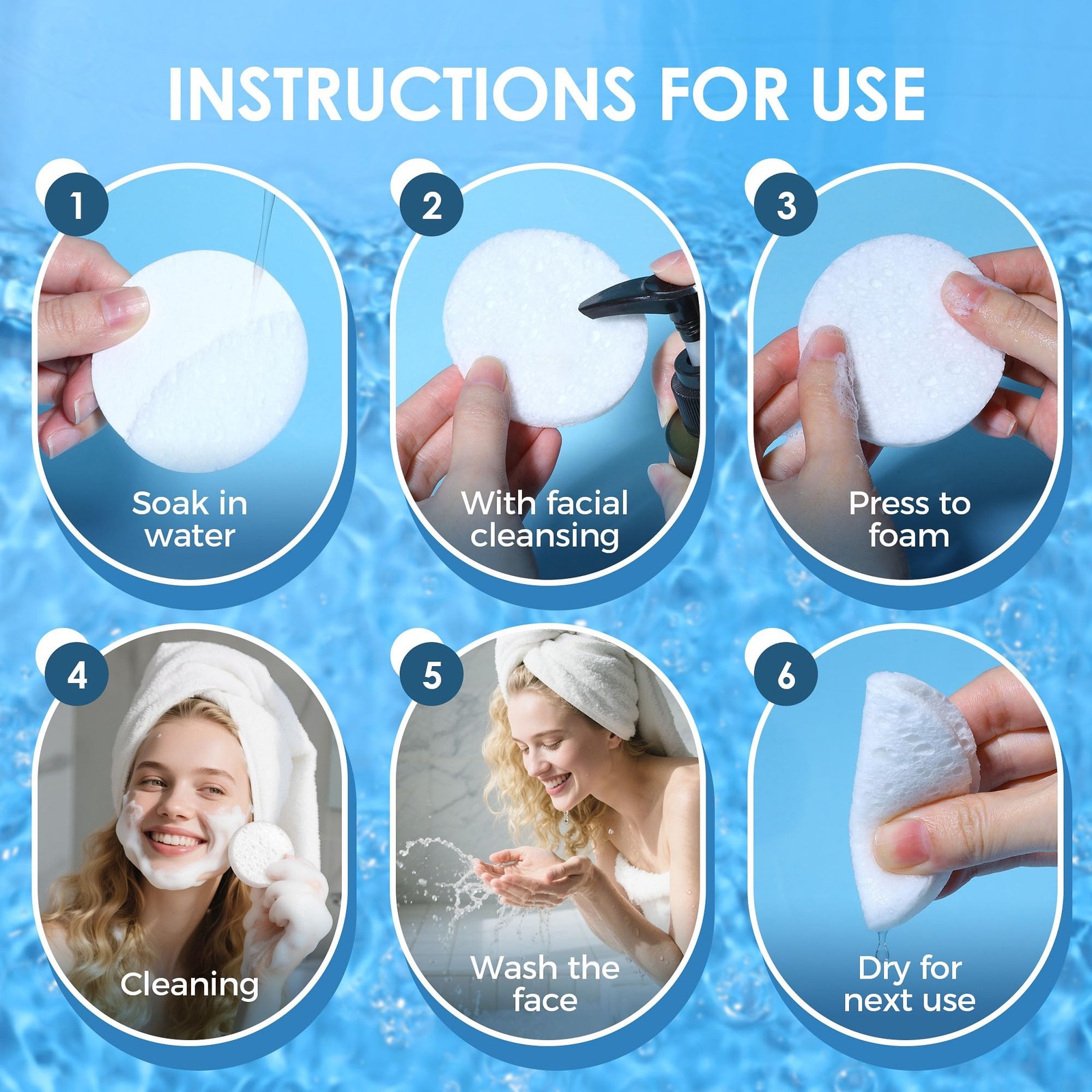 INSTRUCTIONS FOR USE

1
Soak in water

2
With facial cleansing

3
Press to foam

4
Cleaning

5
Wash the face

6
Dry for next use