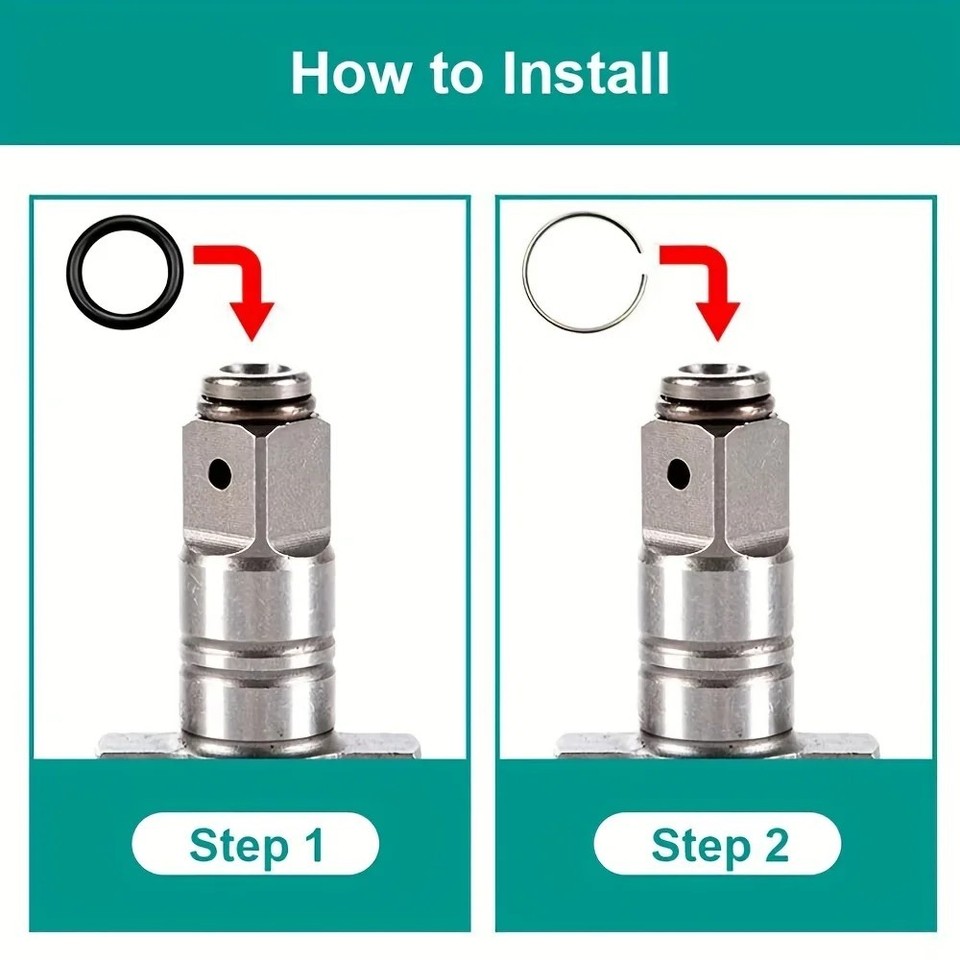 How to Install

Step 1

Step 2