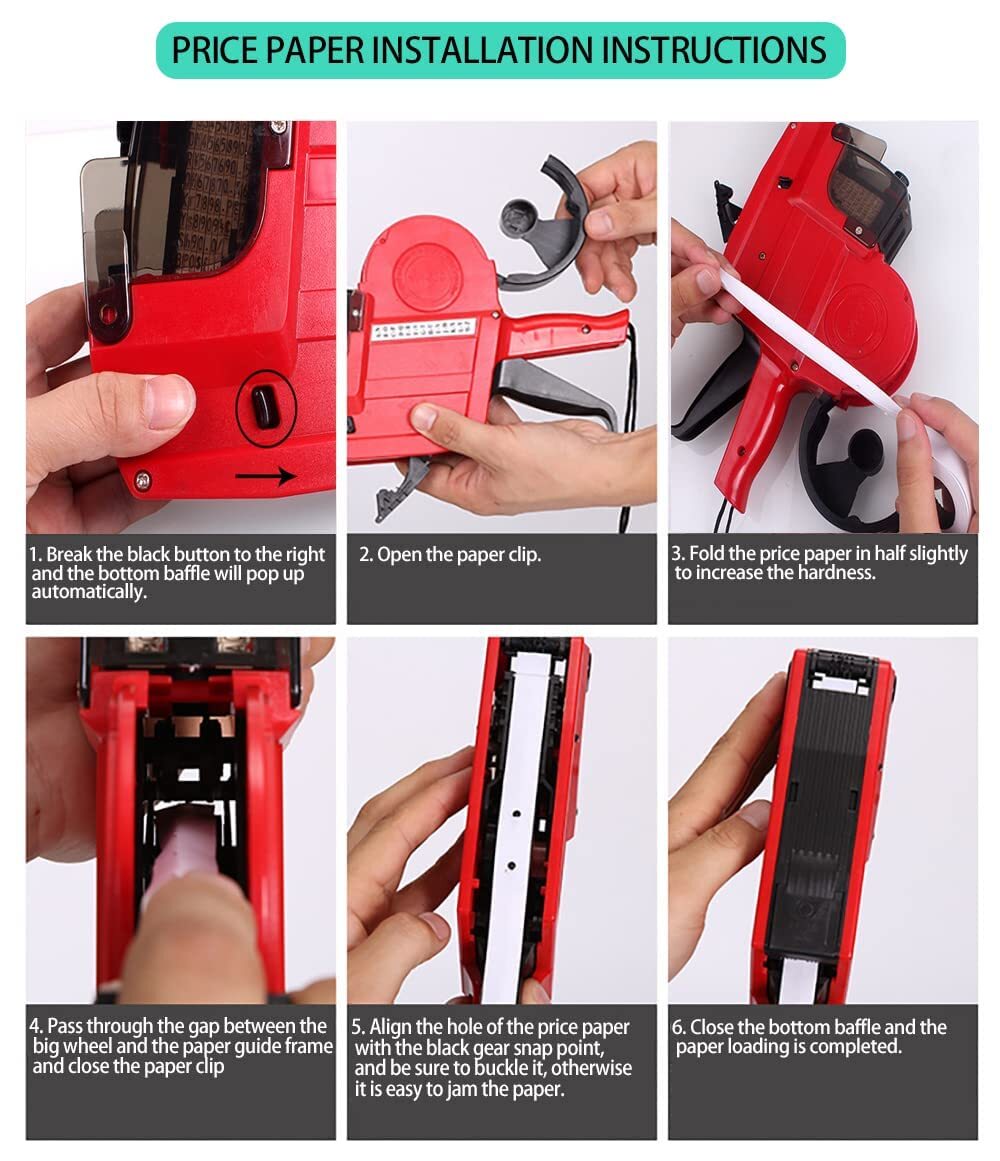 PRICE PAPER INSTALLATION INSTRUCTIONS

1. Break the black button to the right and the bottom baffle will pop up automatically.

2. Open the paper clip.

3. Fold the price paper in half slightly to increase the hardness.

4. Pass through the gap between the big wheel and the paper guide frame and close the paper clip

5. Align the hole of the price paper with the black gear snap point, and be sure to buckle it, otherwise it is easy to jam the paper.

6. Close the bottom baffle and the paper loading is completed.