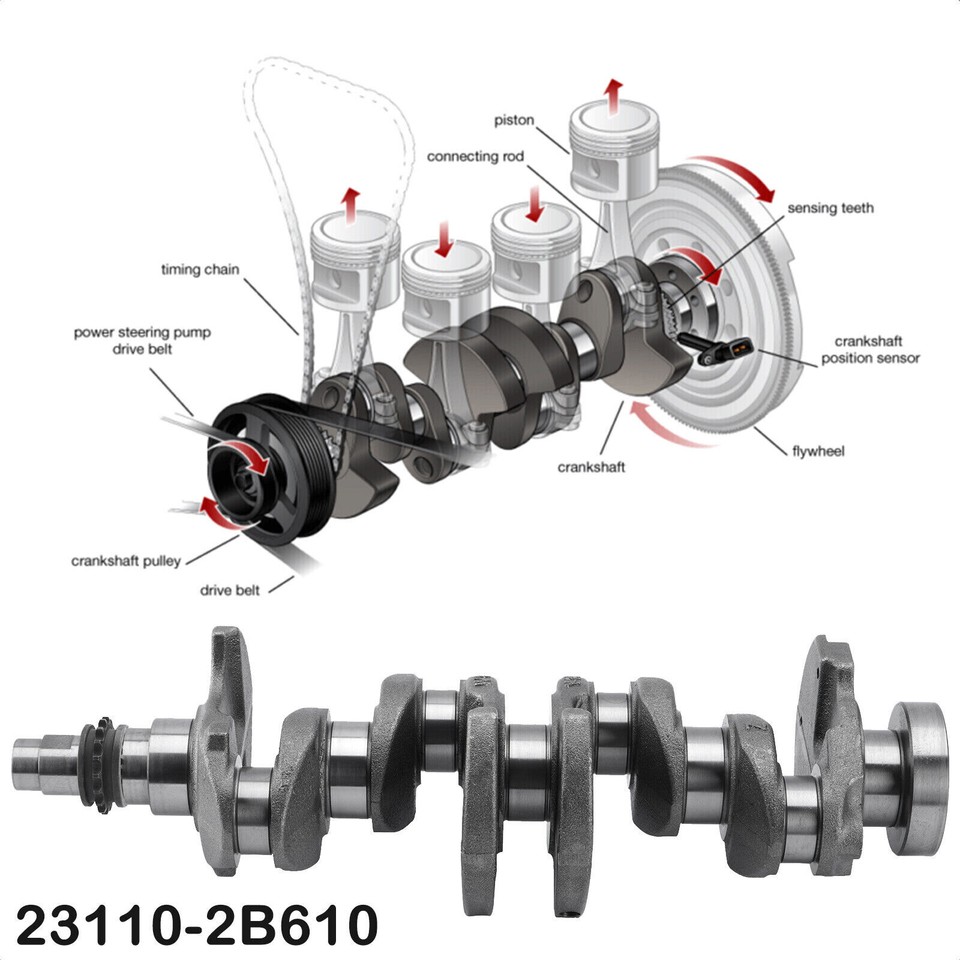 piston
connecting rod
sensing teeth
timing chain
power steering pump drive belt
crankshaft position sensor
crankshaft
flywheel
crankshaft pulley
drive belt

23110-2B610