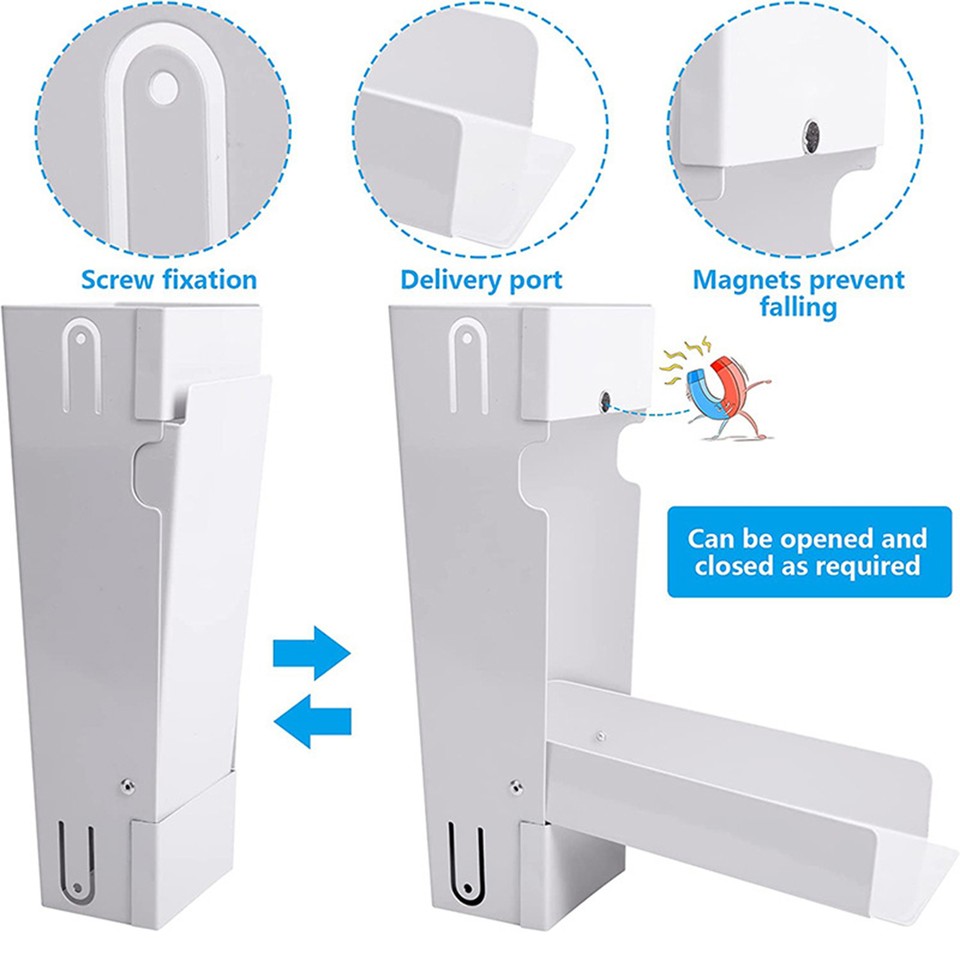 Screw fixation

Delivery port

Magnets prevent falling

Can be opened and closed as required