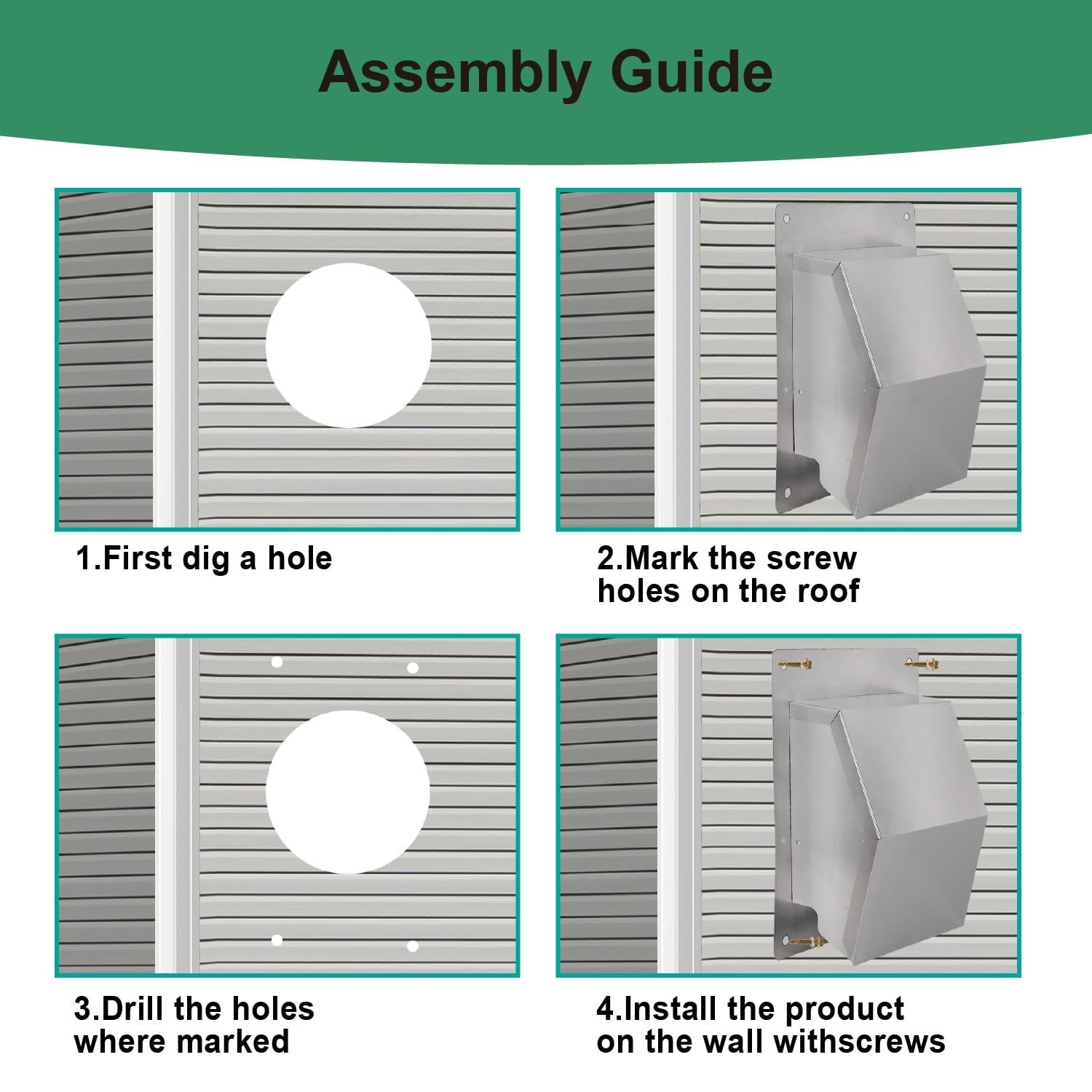 Assembly Guide

1.First dig a hole

2.Mark the screw holes on the roof

3.Drill the holes where marked

4.Install the product on the wall withscrews