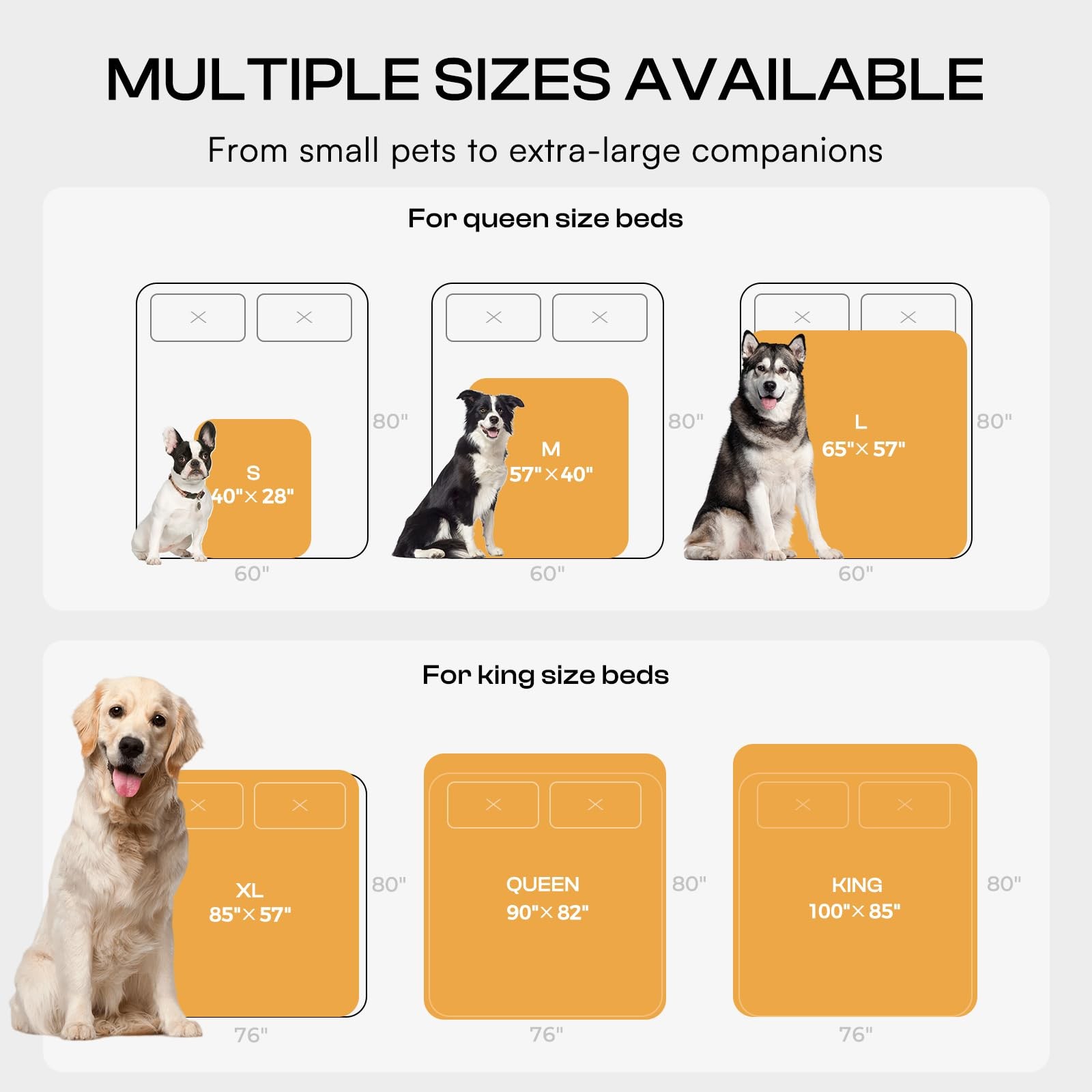 MULTIPLE SIZES AVAILABLE

From small pets to extra-large companions

For queen size beds

S
40"× 28"

80"

60"

M
57"×40"

80"

60"

L
65"× 57"

80"

60"

For king size beds

XL
85"× 57"

80"

76"

QUEEN
90"× 82"

80"

76"

KING
100"× 85"

80"

76"