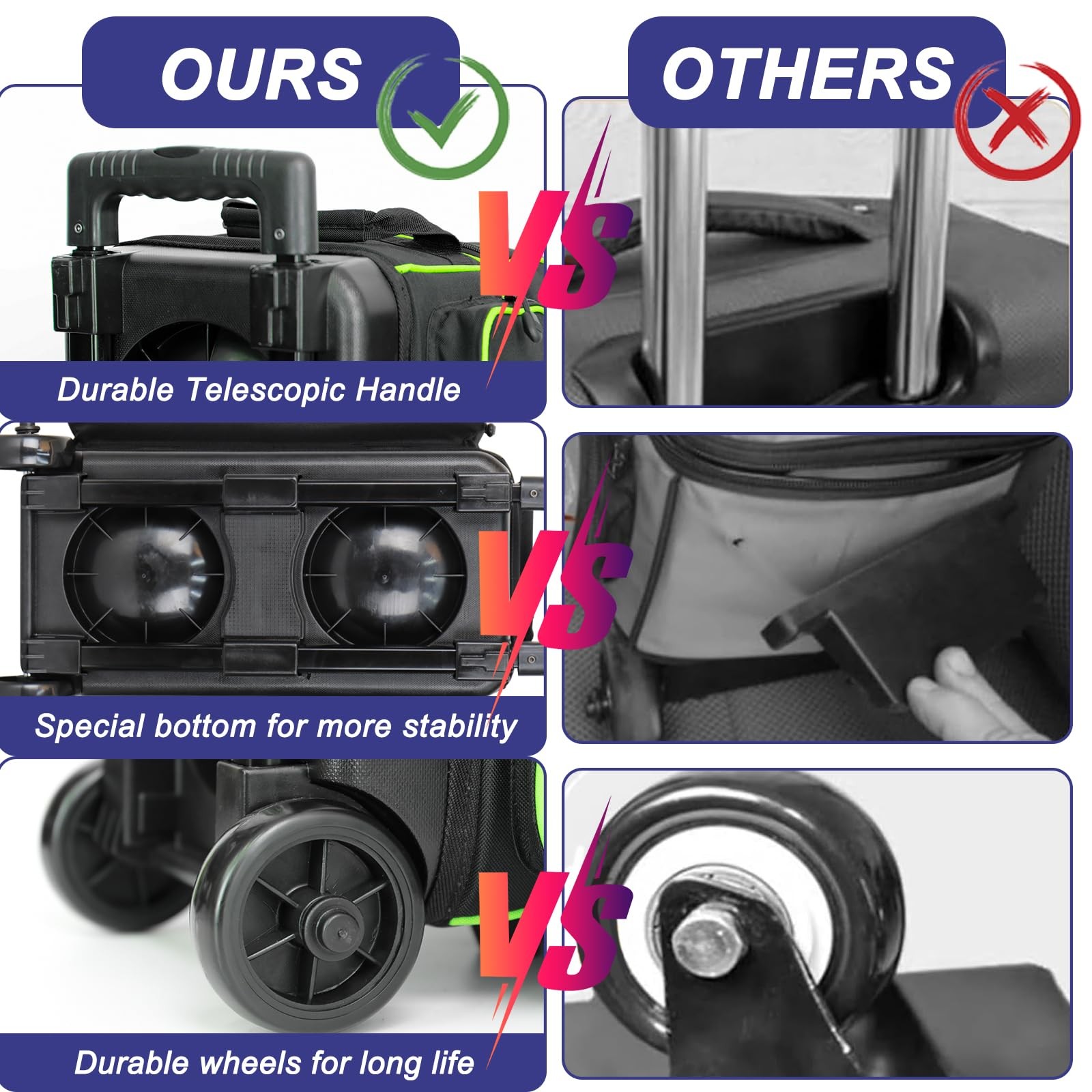 OURS

OTHERS

VS

Durable Telescopic Handle

VS

Special bottom for more stability

VS

Durable wheels for long life