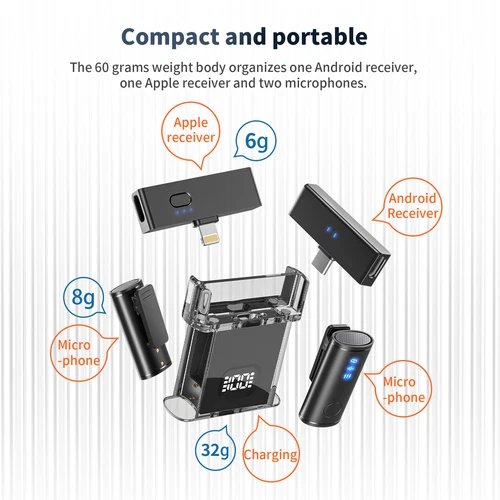 Compact and portable

The 60 grams weight body organizes one Android receiver, one Apple receiver and two microphones.

Apple receiver

6g

Android Receiver

8g

Micro -phone

100

Micro -phone

32g

Charging