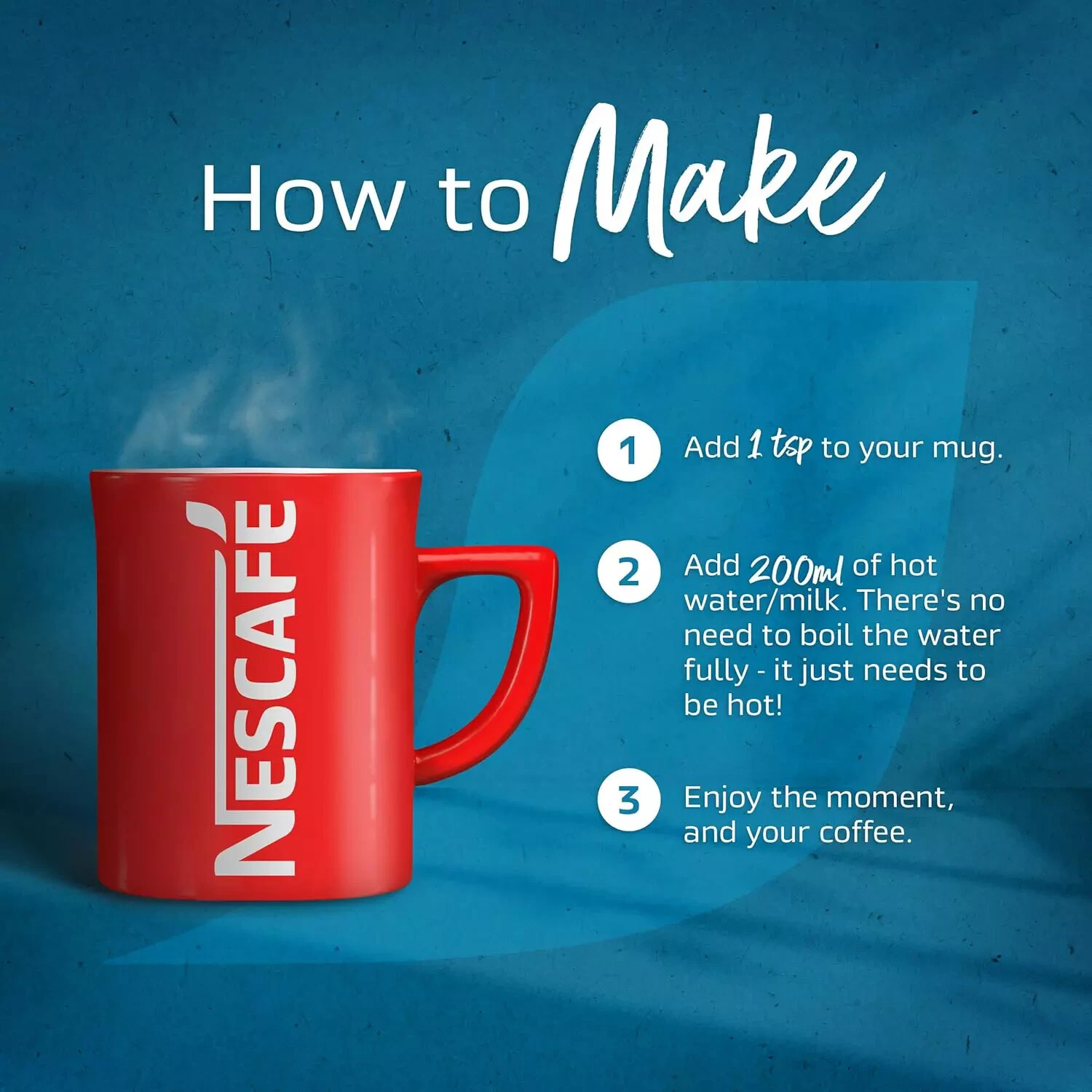 How to Make

NESCAFÉ

1 Add 1 tsp to your mug.

2 Add 200ml of hot water/milk. There's no need to boil the water fully - it just needs to be hot!

3 Enjoy the moment, and your coffee.