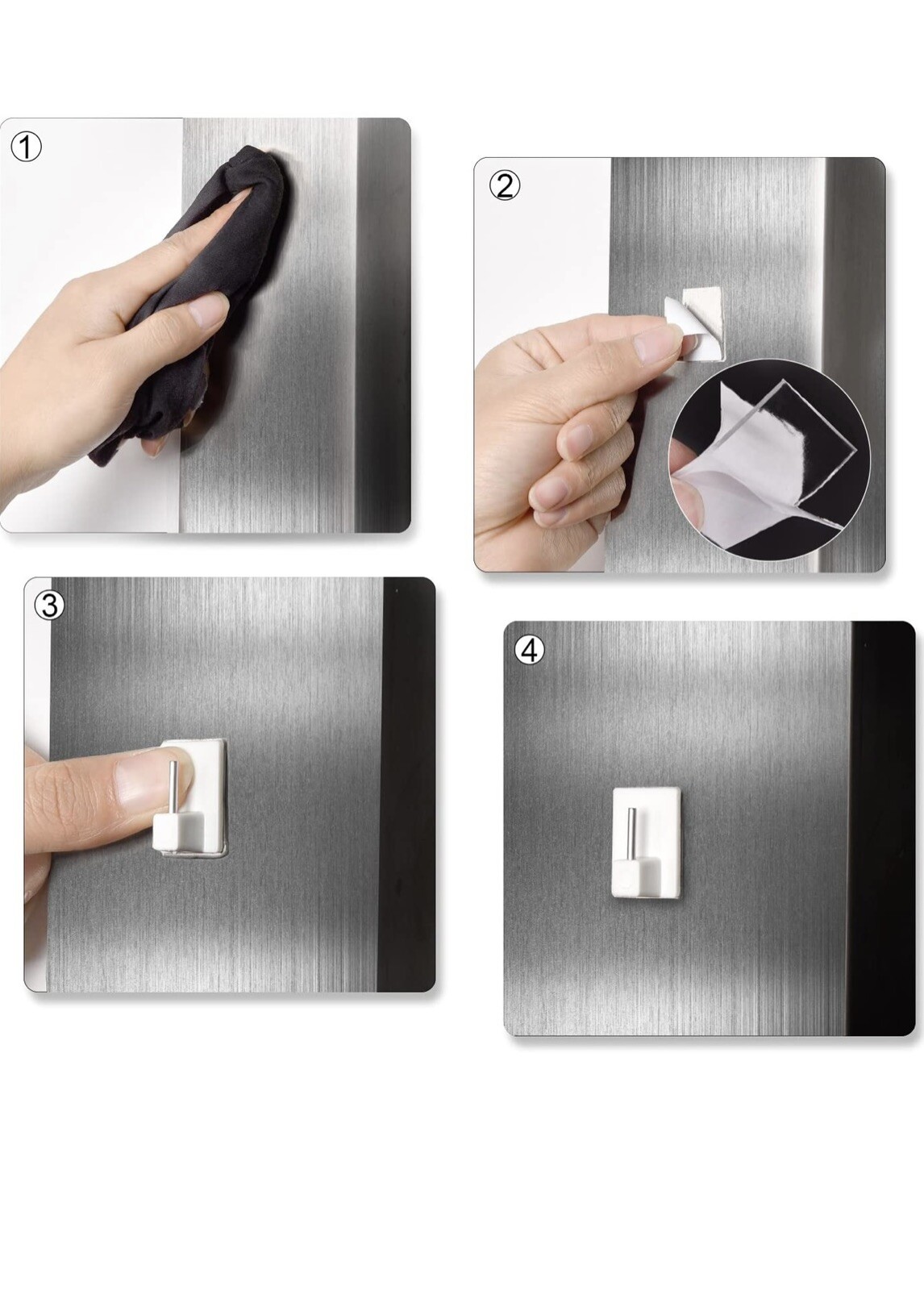 ①

②

③

④