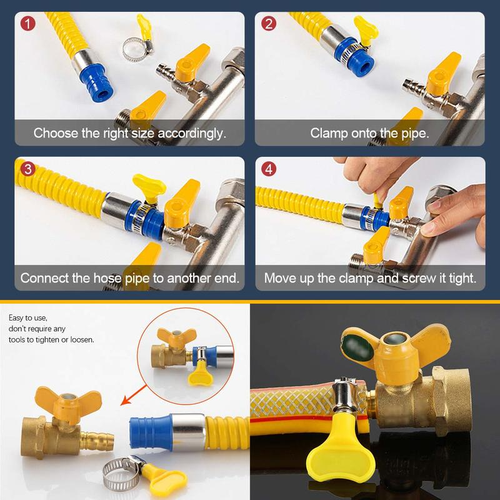 1
Choose the right size accordingly.

2
Clamp onto the pipe.

3
Connect the hose pipe to another end.

4
Move up the clamp and screw it tight.

Easy to use, don't require any tools to tighten or loosen.