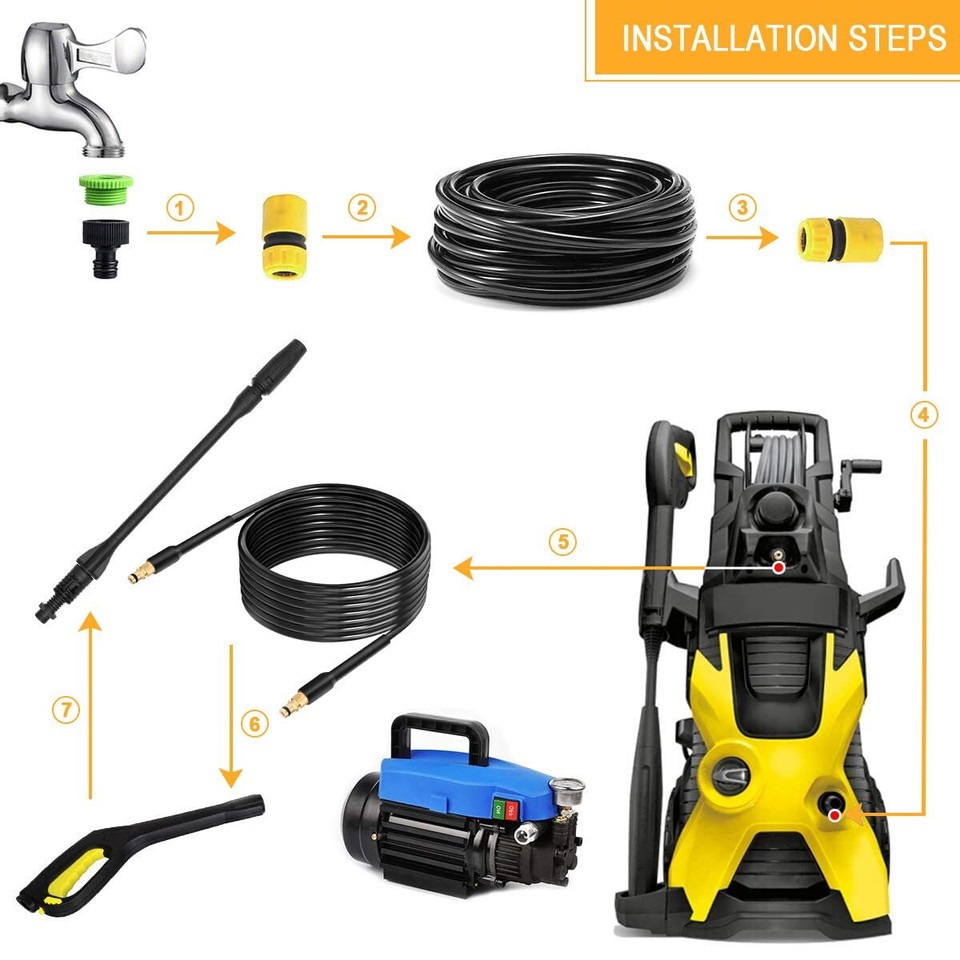 INSTALLATION STEPS

1
2
3
4
5
6
7

ON
OFF