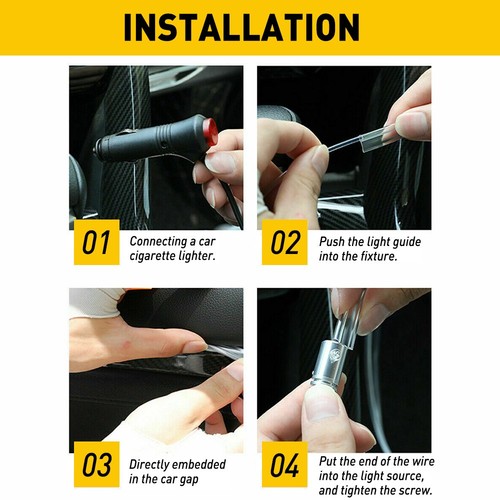 INSTALLATION

01 Connecting a car cigarette lighter.

02 Push the light guide into the fixture.

03 Directly embedded in the car gap

04 Put the end of the wire into the light source, and tighten the screw.