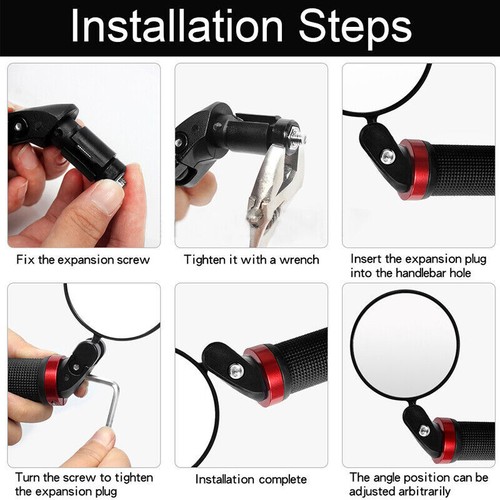 Installation Steps

Fix the expansion screw

Tighten it with a wrench

Insert the expansion plug into the handlebar hole

Turn the screw to tighten the expansion plug

Installation complete

The angle position can be adjusted arbitrarily