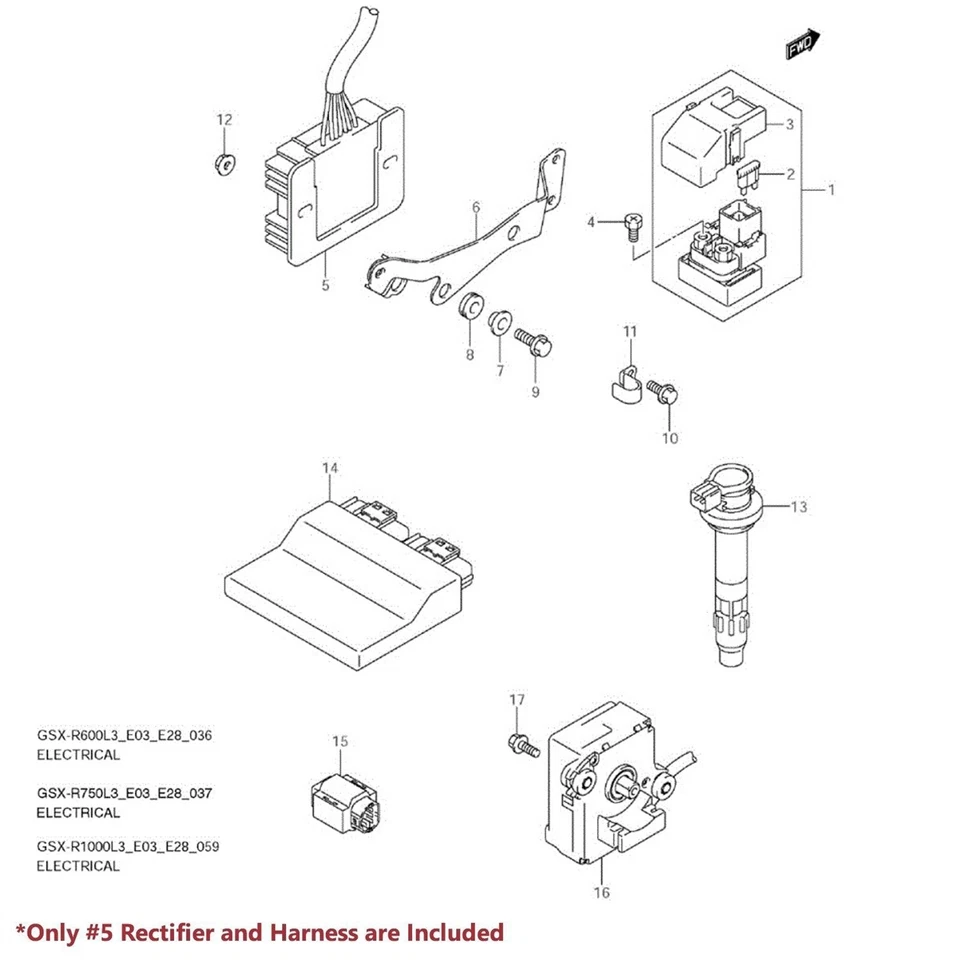 FWD

12

3

2

1

4

6

5

8

7

9

11

10

14

13

17

15

16

GSX-R600L3_E03_E28_036
ELECTRICAL

GSX-R750L3_E03_E28_037
ELECTRICAL

GSX-R1000L3_E03_E28_059
ELECTRICAL

*Only #5 Rectifier and Harness are Included