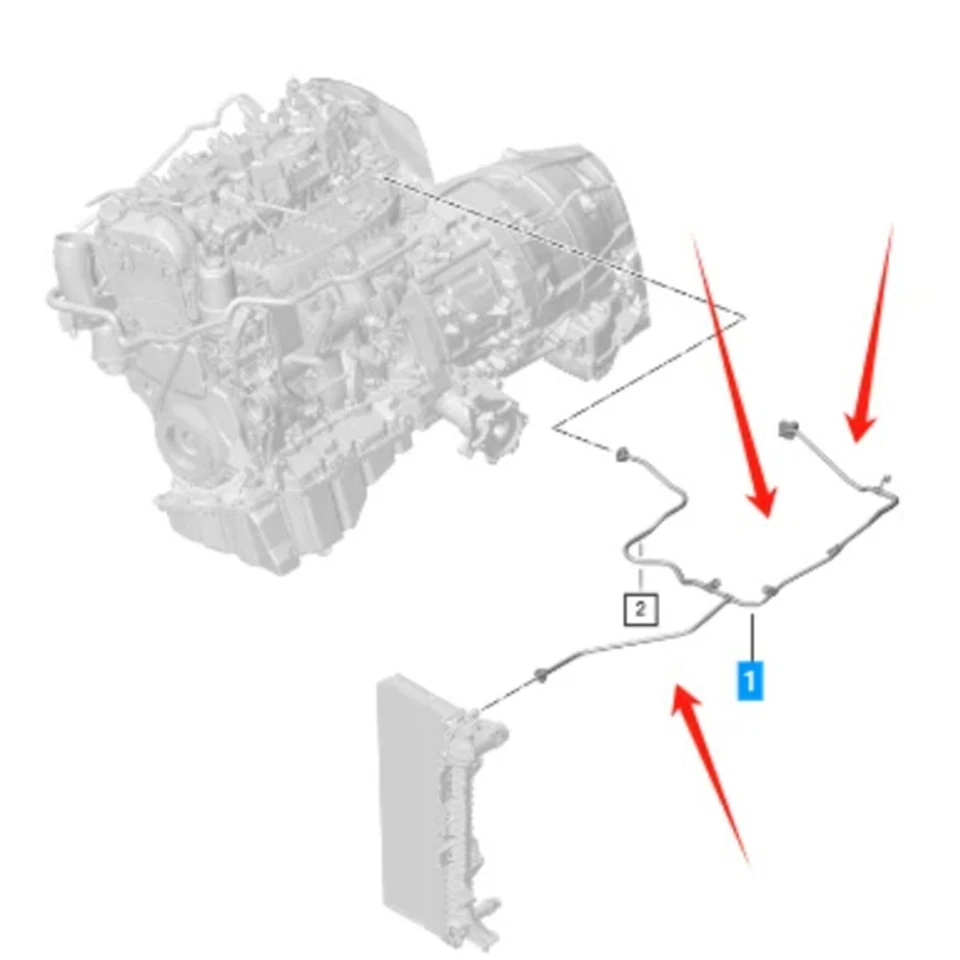 2

1