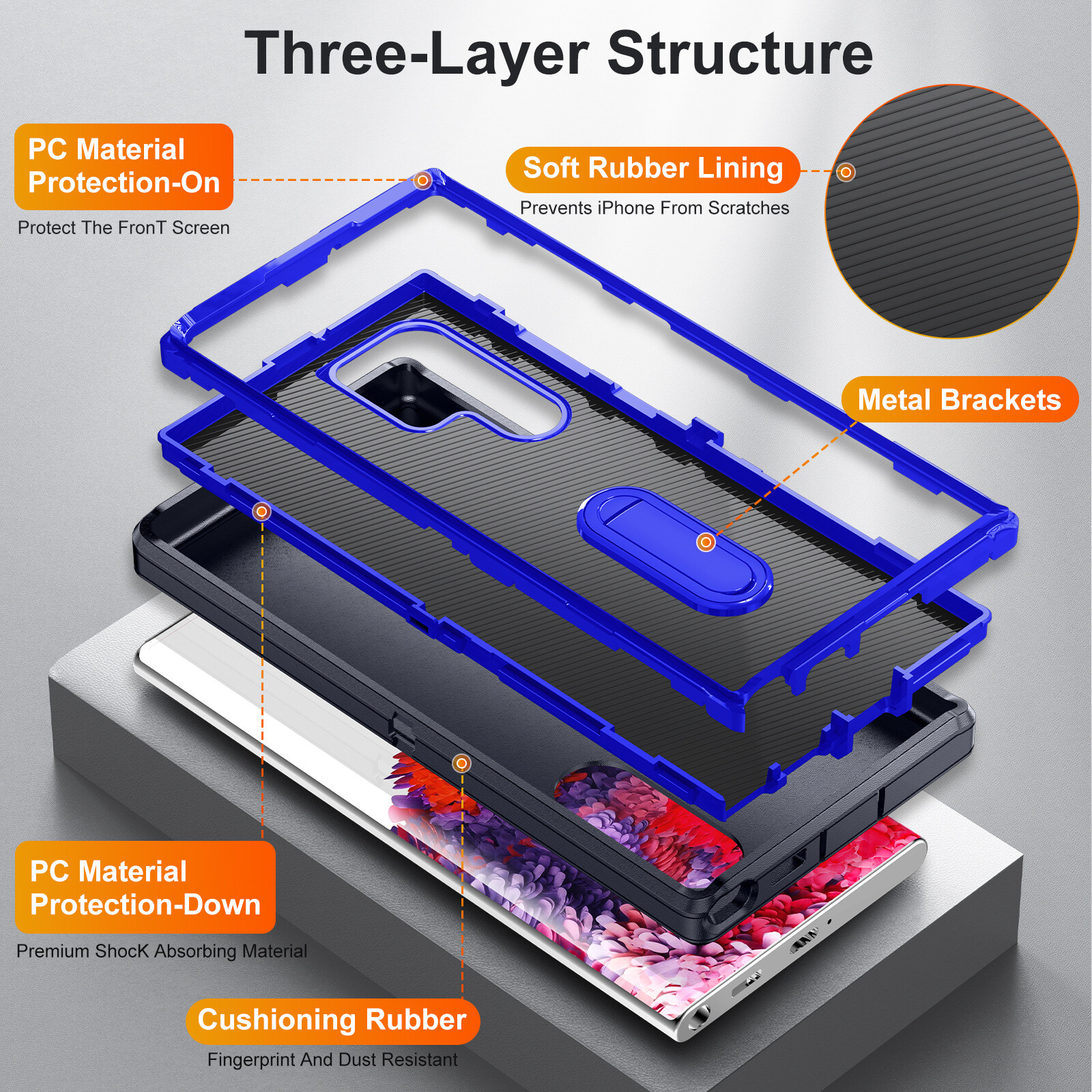 Three-Layer Structure

PC Material Protection-On

Protect The FronT Screen

Soft Rubber Lining

Prevents iPhone From Scratches

Metal Brackets

PC Material Protection-Down

Premium ShocK Absorbing Material

Cushioning Rubber

Fingerprint And Dust Resistant