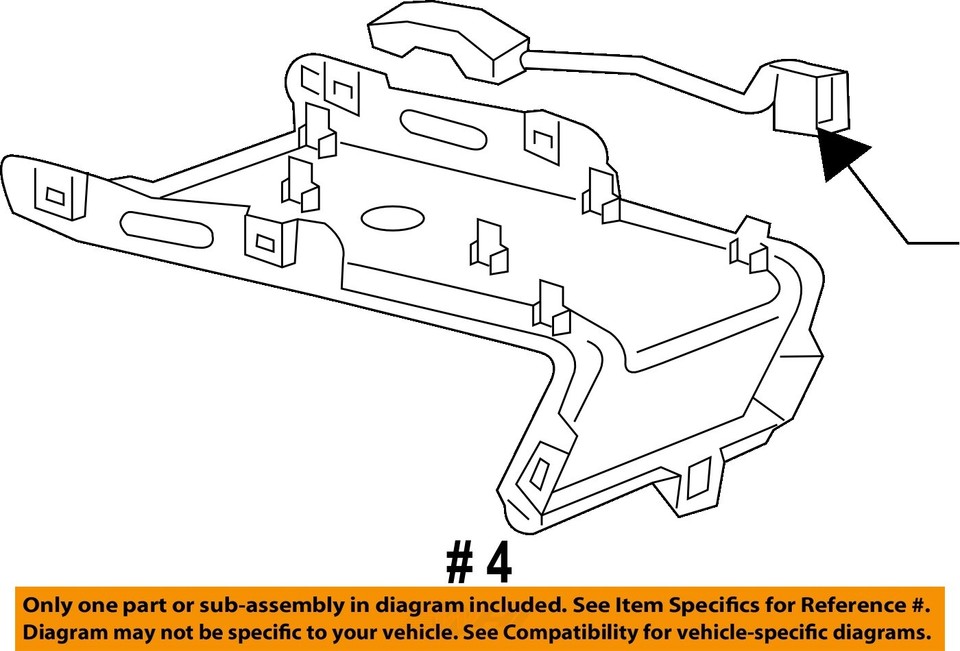 # 4

Only one part or sub-assembly in diagram included. See Item Specifics for Reference #.
Diagram may not be specific to your vehicle. See Compatibility for vehicle-specific diagrams.