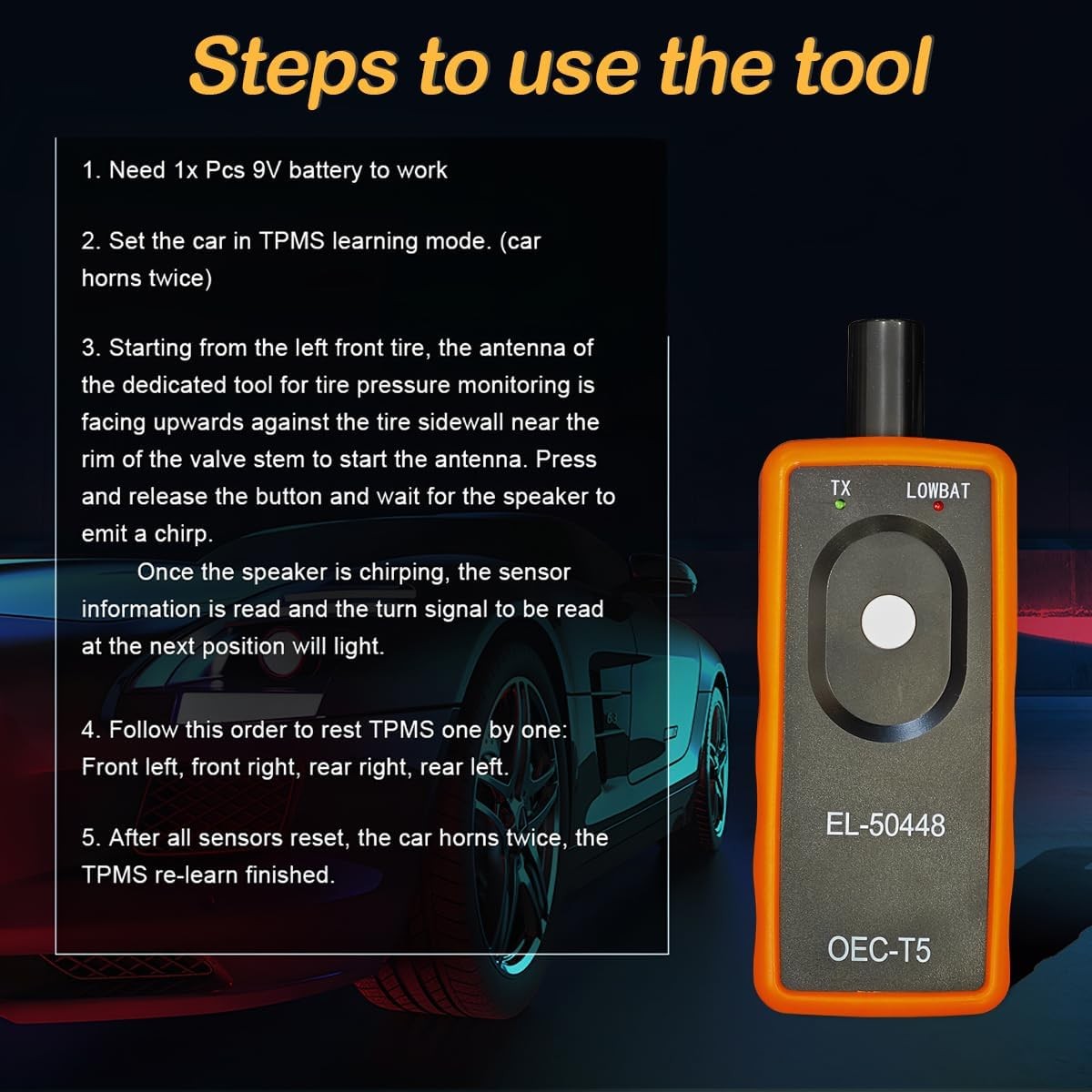 Steps to use the tool

1. Need 1x Pcs 9V battery to work

2. Set the car in TPMS learning mode. (car horns twice)

3. Starting from the left front tire, the antenna of the dedicated tool for tire pressure monitoring is facing upwards against the tire sidewall near the rim of the valve stem to start the antenna. Press and release the button and wait for the speaker to emit a chirp.
Once the speaker is chirping, the sensor information is read and the turn signal to be read at the next position will light.

4. Follow this order to rest TPMS one by one: Front left, front right, rear right, rear left.

5. After all sensors reset, the car horns twice, the TPMS re-learn finished.

TX
LOWBAT
EL-50448
OEC-T5