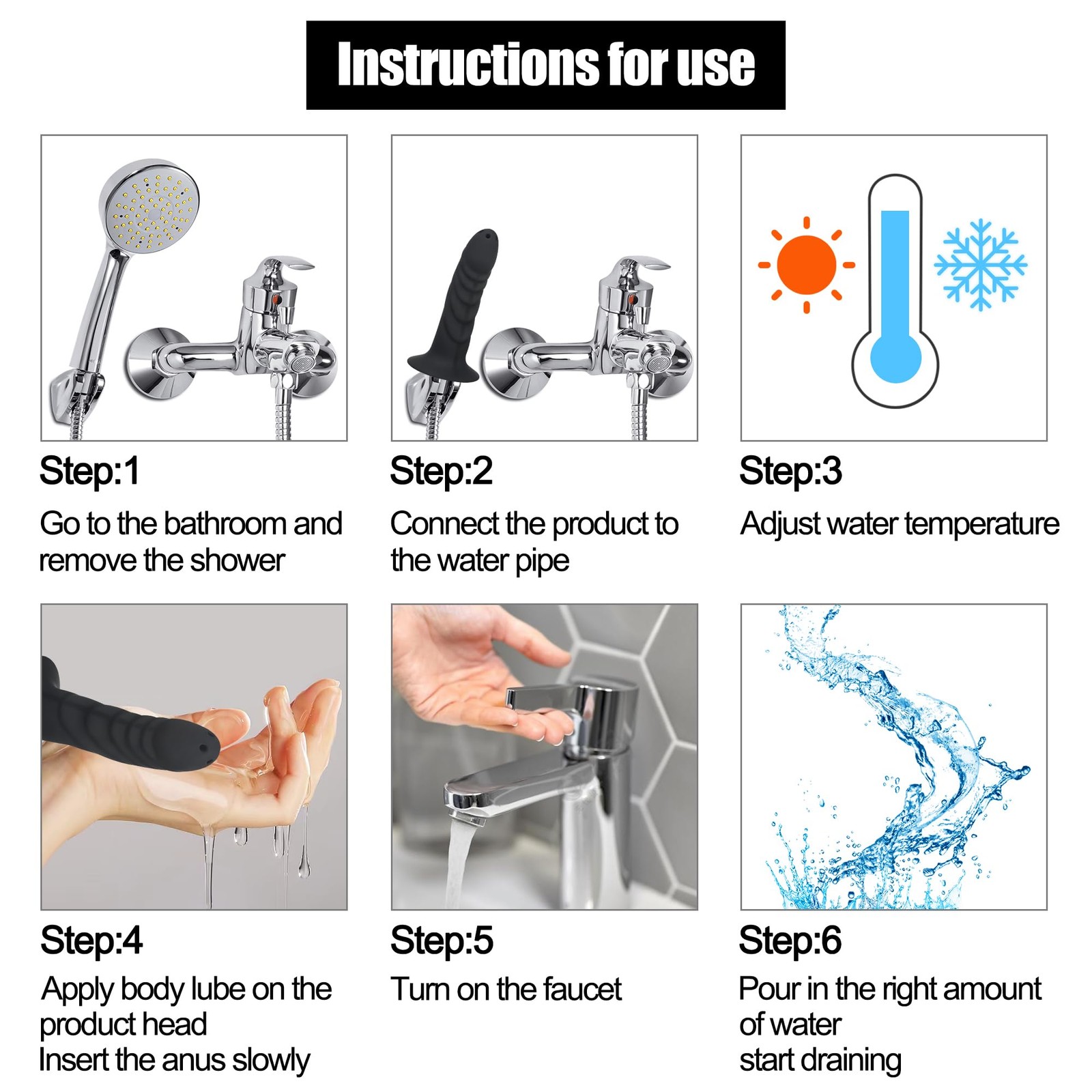 Instructions for use

Step:1
Go to the bathroom and remove the shower

Step:2
Connect the product to the water pipe

Step:3
Adjust water temperature

Step:4
Apply body lube on the product head
Insert the anus slowly

Step:5
Turn on the faucet

Step:6
Pour in the right amount of water
start draining