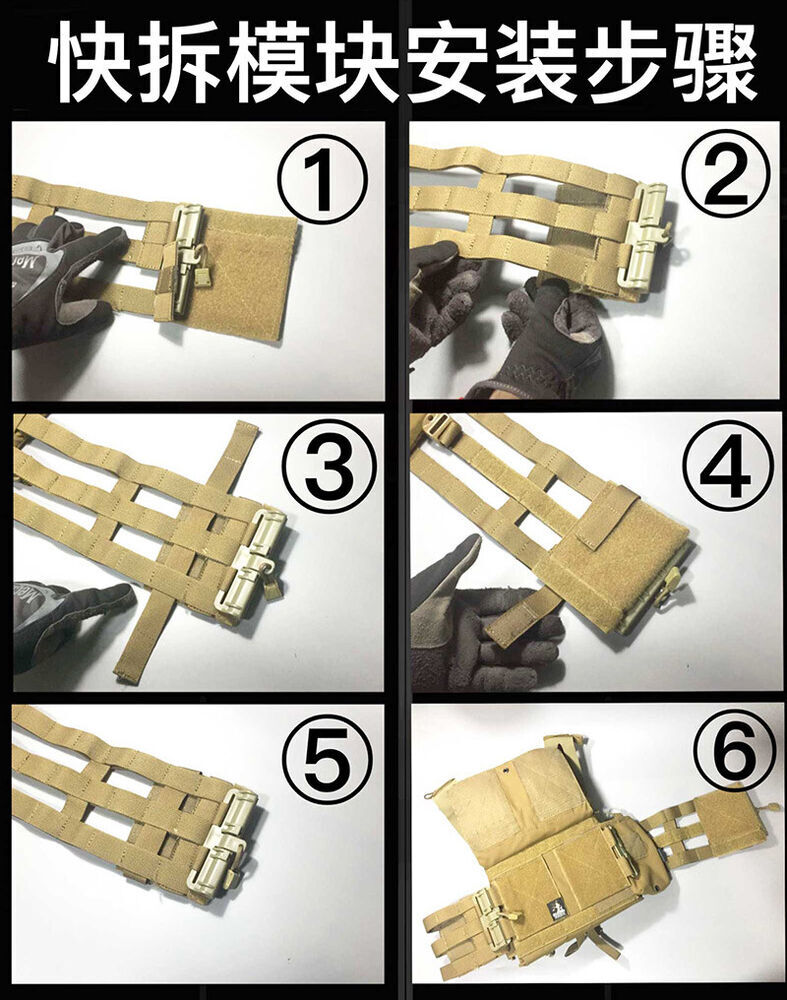 快拆模块安装步骤

①

②

③

④

⑤

⑥