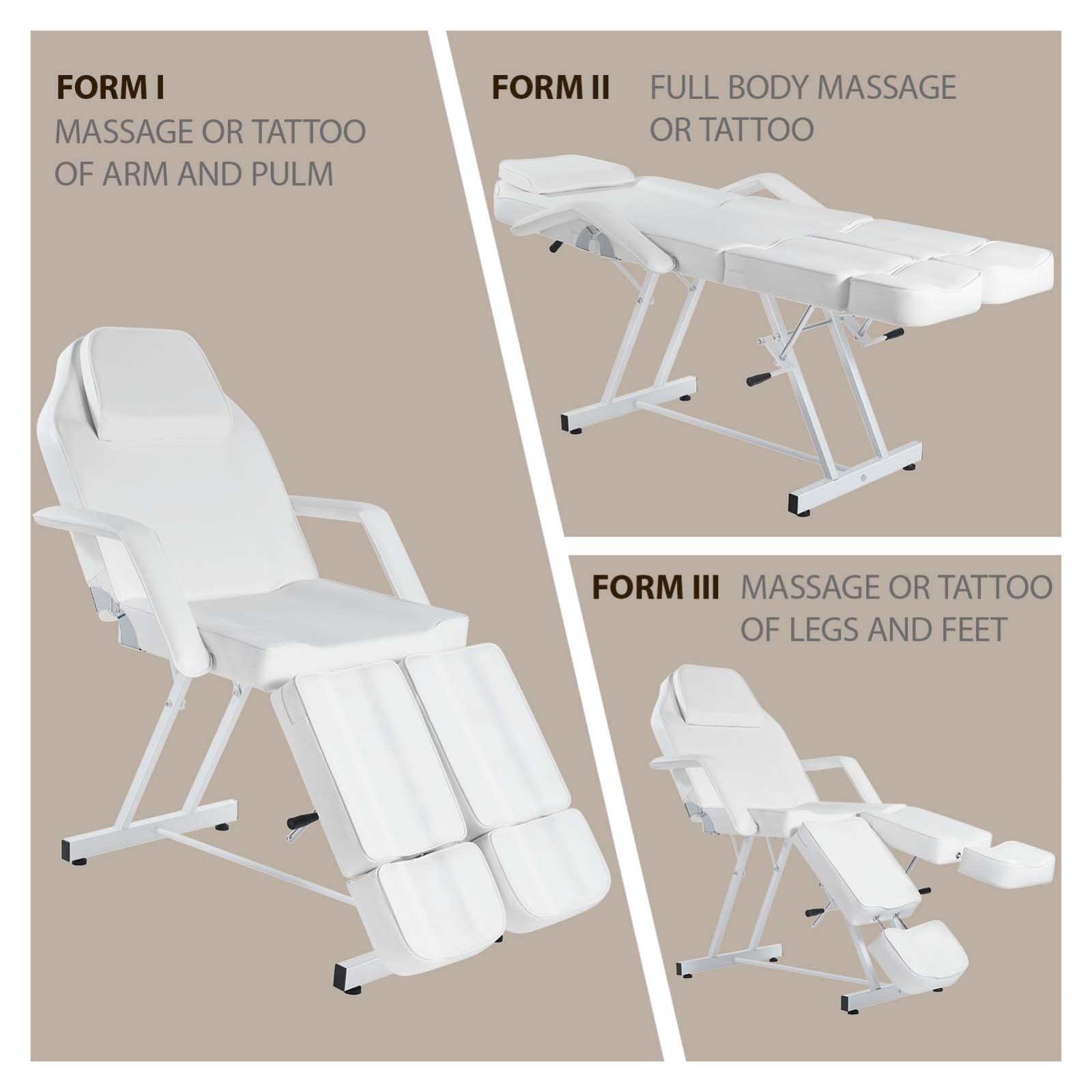 FORM I
MASSAGE OR TATTOO OF ARM AND PULM

FORM II FULL BODY MASSAGE OR TATTOO

FORM III MASSAGE OR TATTOO OF LEGS AND FEET