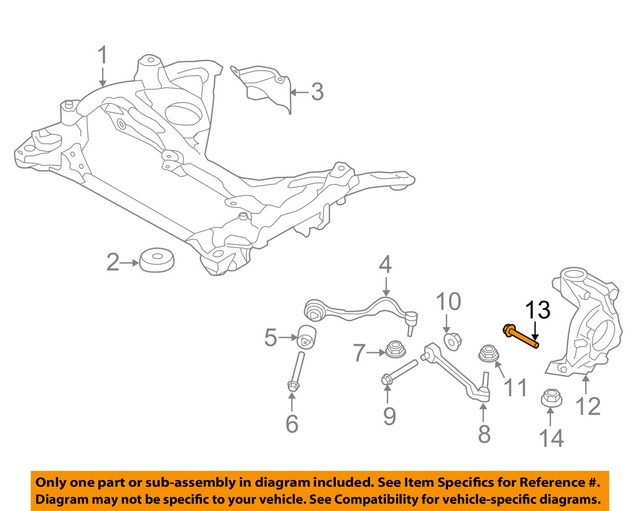 1
3
2
4
10
13
5
7
11
12
6
9
8
14

Only one part or sub-assembly in diagram included. See Item Specifics for Reference #.
Diagram may not be specific to your vehicle. See Compatibility for vehicle-specific diagrams.